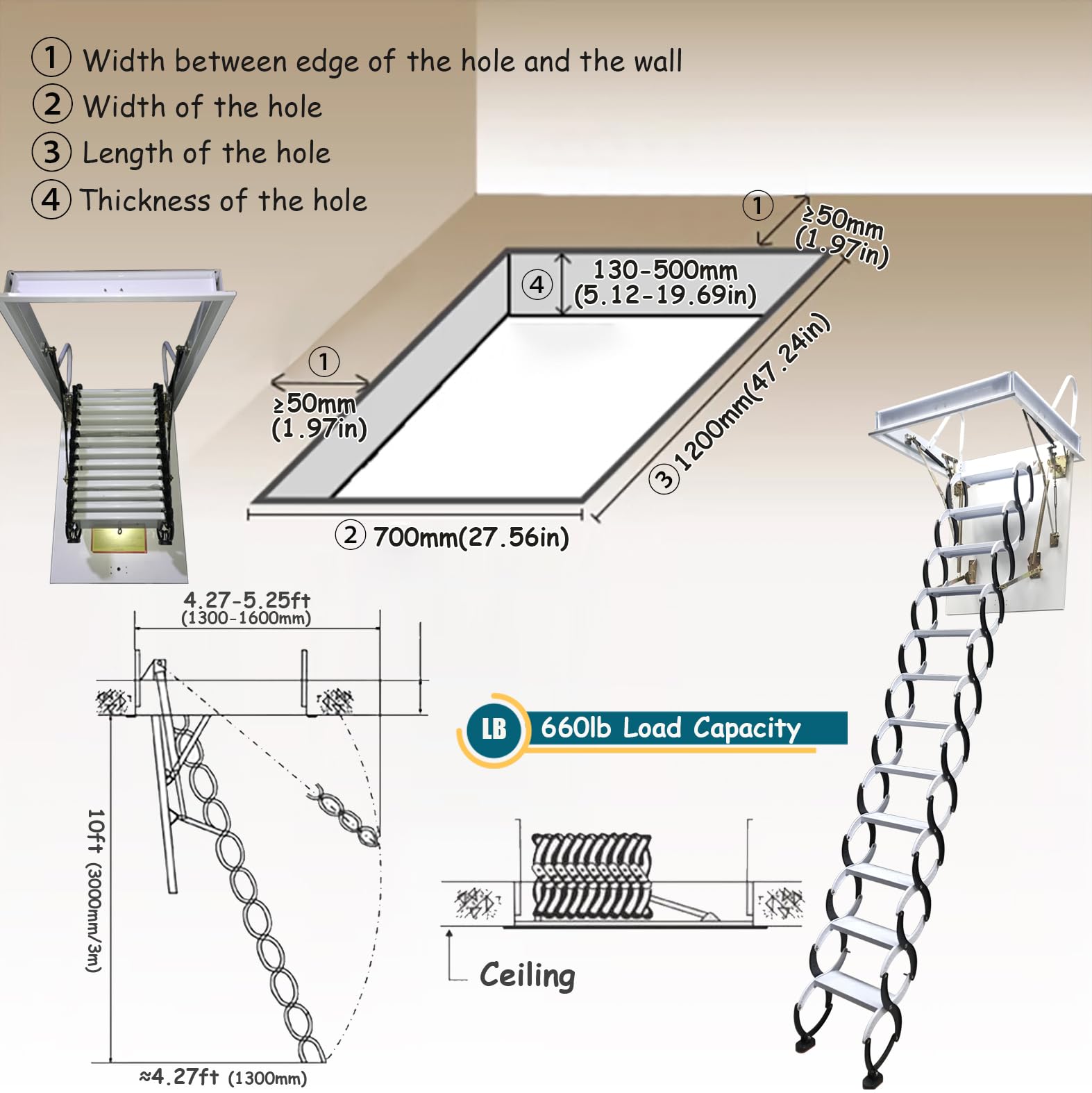 ① Width between edge of the hole and the wall
② Width of the hole
③ Length of the hole
④ Thickness of the hole

① ≥50mm (1.97in)

④ 130-500mm (5.12-19.69in)

① ≥50mm (1.97in)

③ 1200mm(47.24in)

② 700mm(27.56in)

4.27-5.25ft (1300-1600mm)

10ft (3000mm/3m)

≈4.27ft (1300mm)

LB 660lb Load Capacity

Ceiling