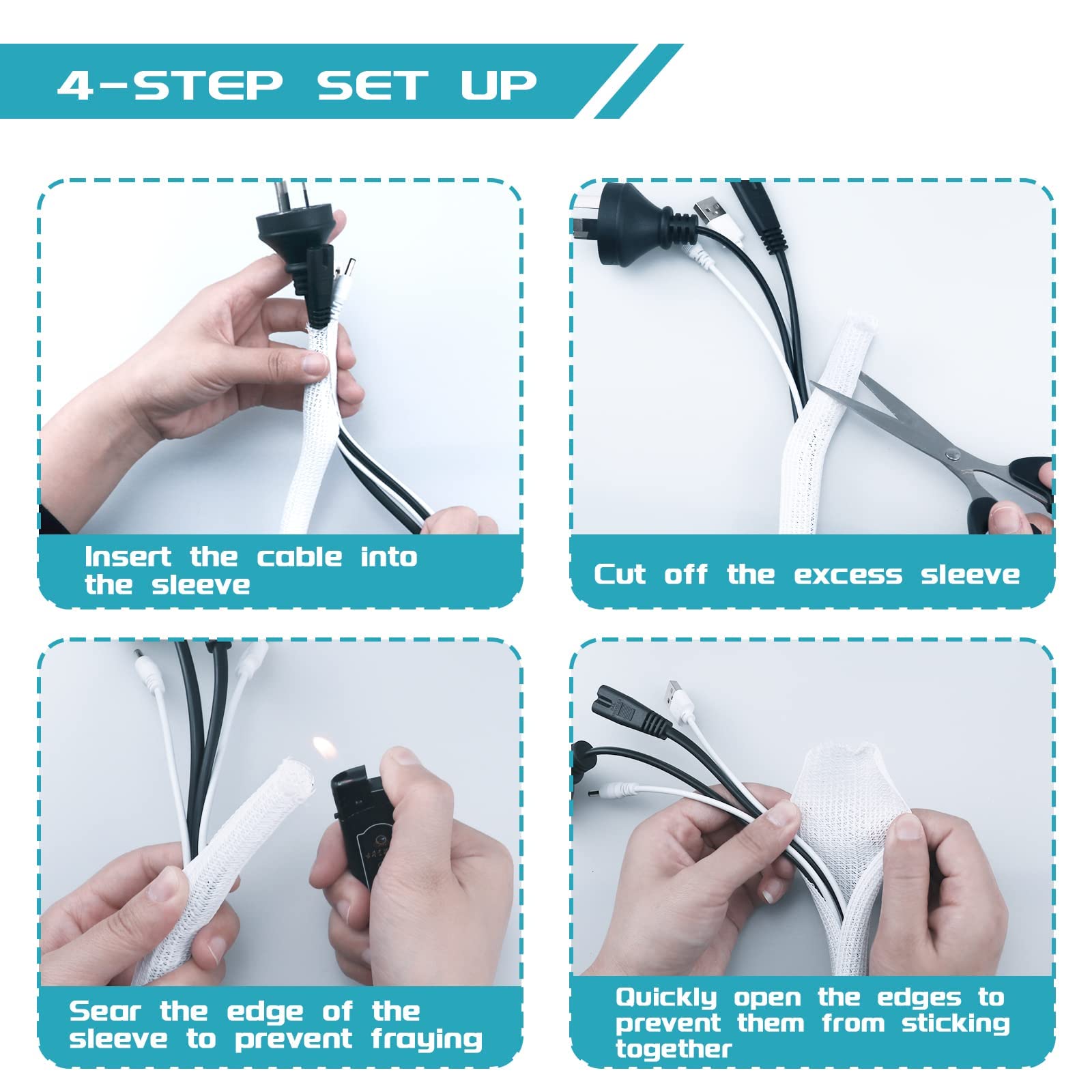 4-STEP SET UP

Insert the cable into the sleeve

Cut off the excess sleeve

Sear the edge of the sleeve to prevent fraying

Quickly open the edges to prevent them from sticking together