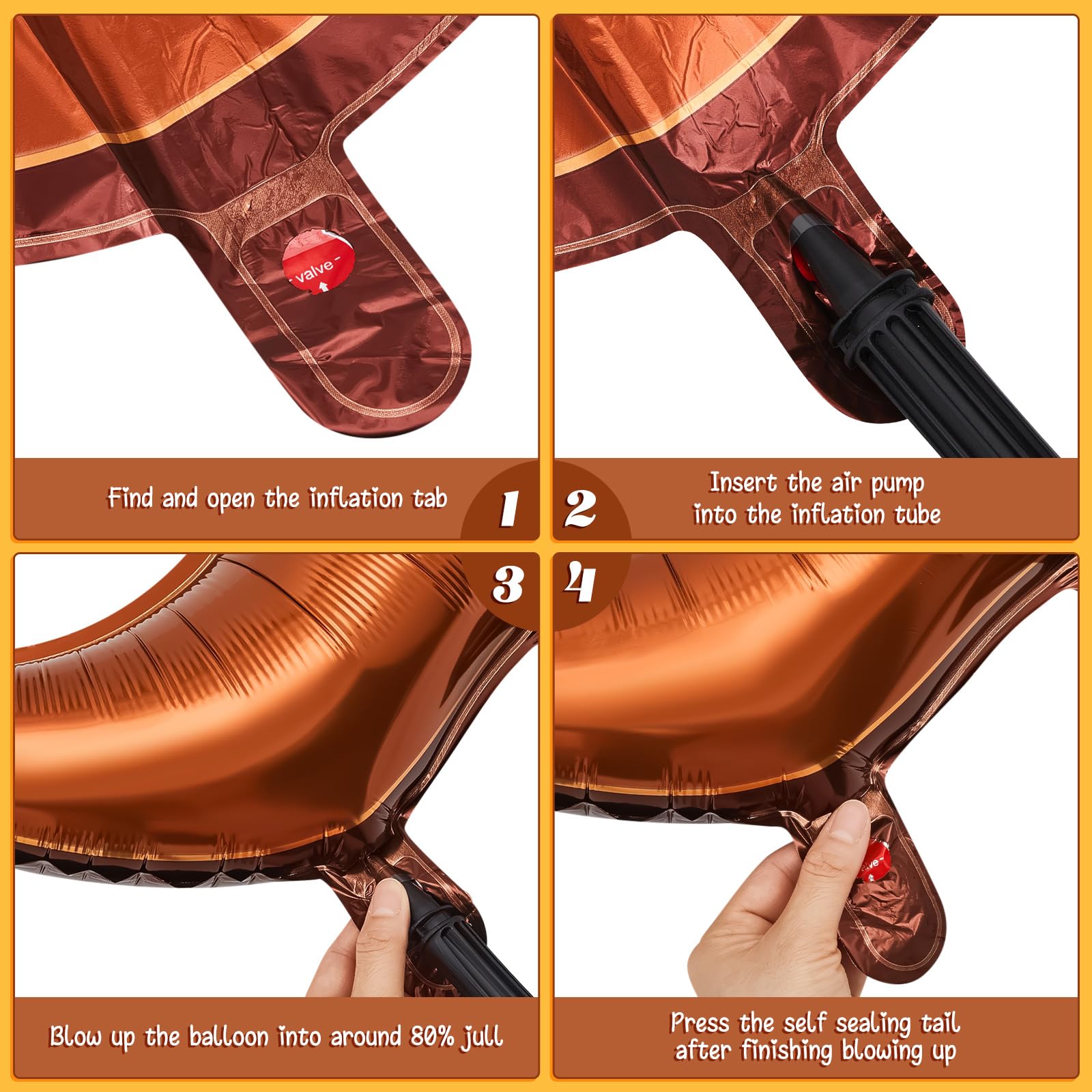 valve

Find and open the inflation tab

1

2

Insert the air pump into the inflation tube

3

4

Blow up the balloon into around 80% jull

Press the self sealing tail after finishing blowing up