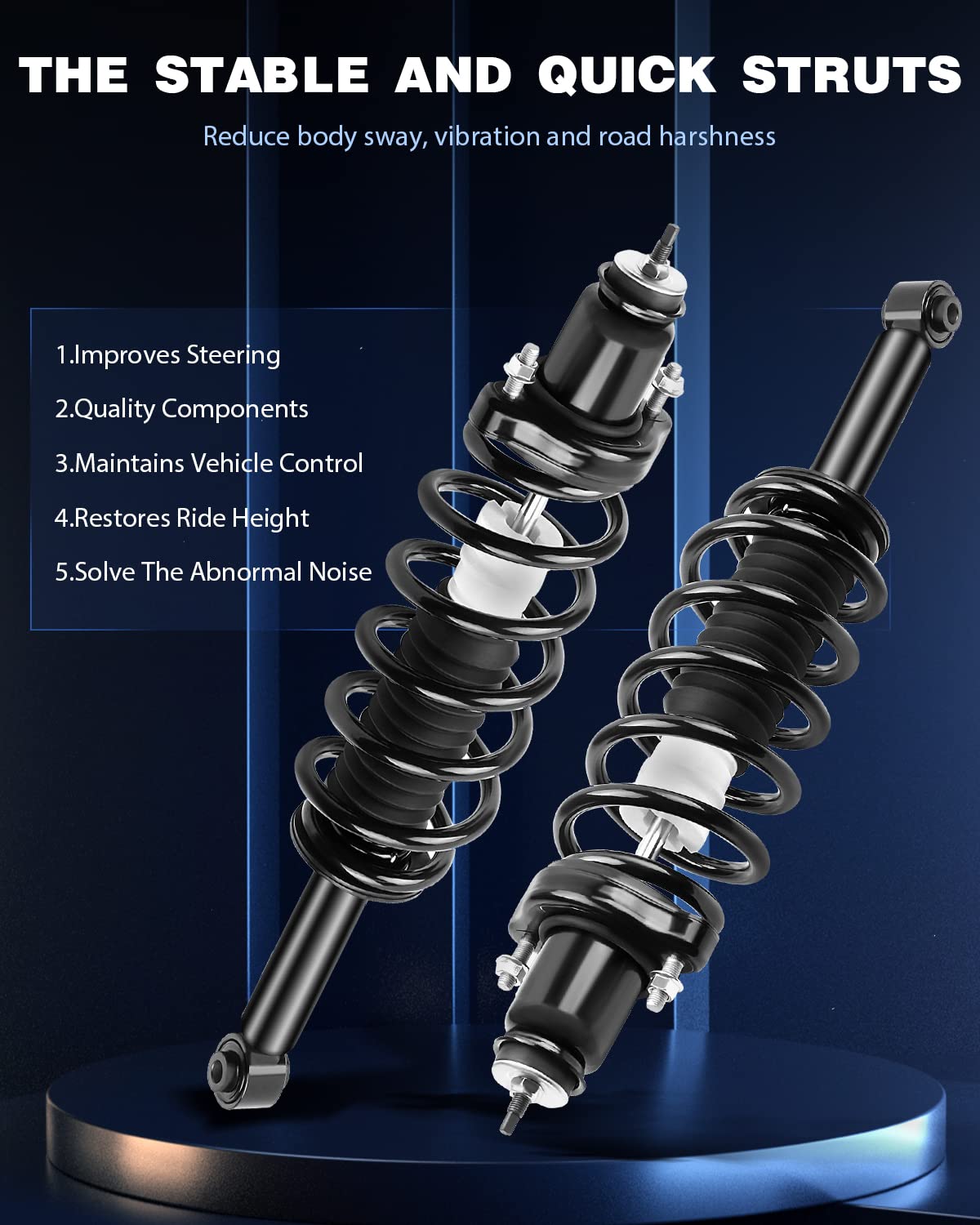 THE STABLE AND QUICK STRUTS

Reduce body sway, vibration and road harshness

1.Improves Steering

2.Quality Components

3.Maintains Vehicle Control

4.Restores Ride Height

5.Solve The Abnormal Noise