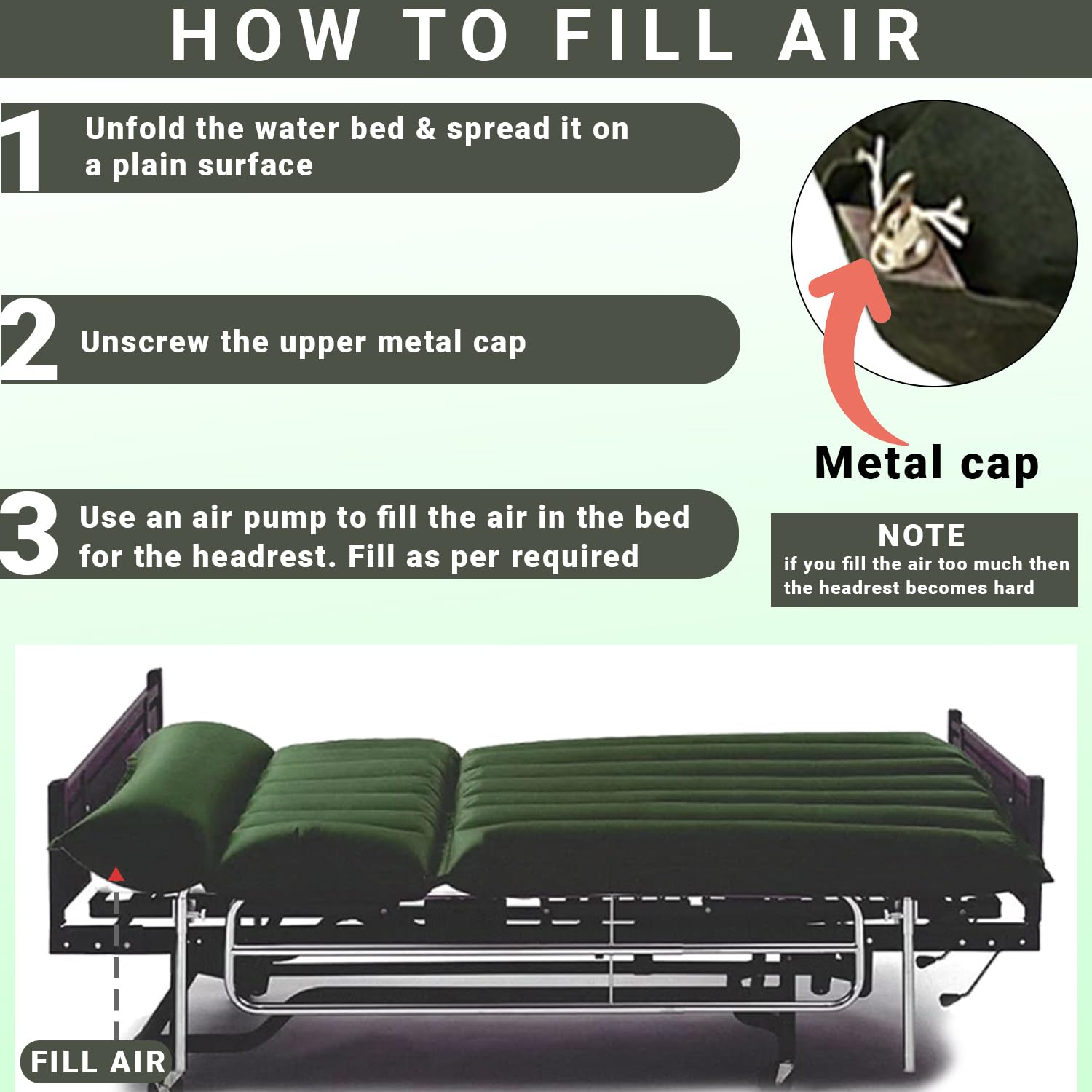 HOW TO FILL AIR

1 Unfold the water bed & spread it on a plain surface

2 Unscrew the upper metal cap

3 Use an air pump to fill the air in the bed for the headrest. Fill as per required

Metal cap

NOTE
if you fill the air too much then the headrest becomes hard

FILL AIR