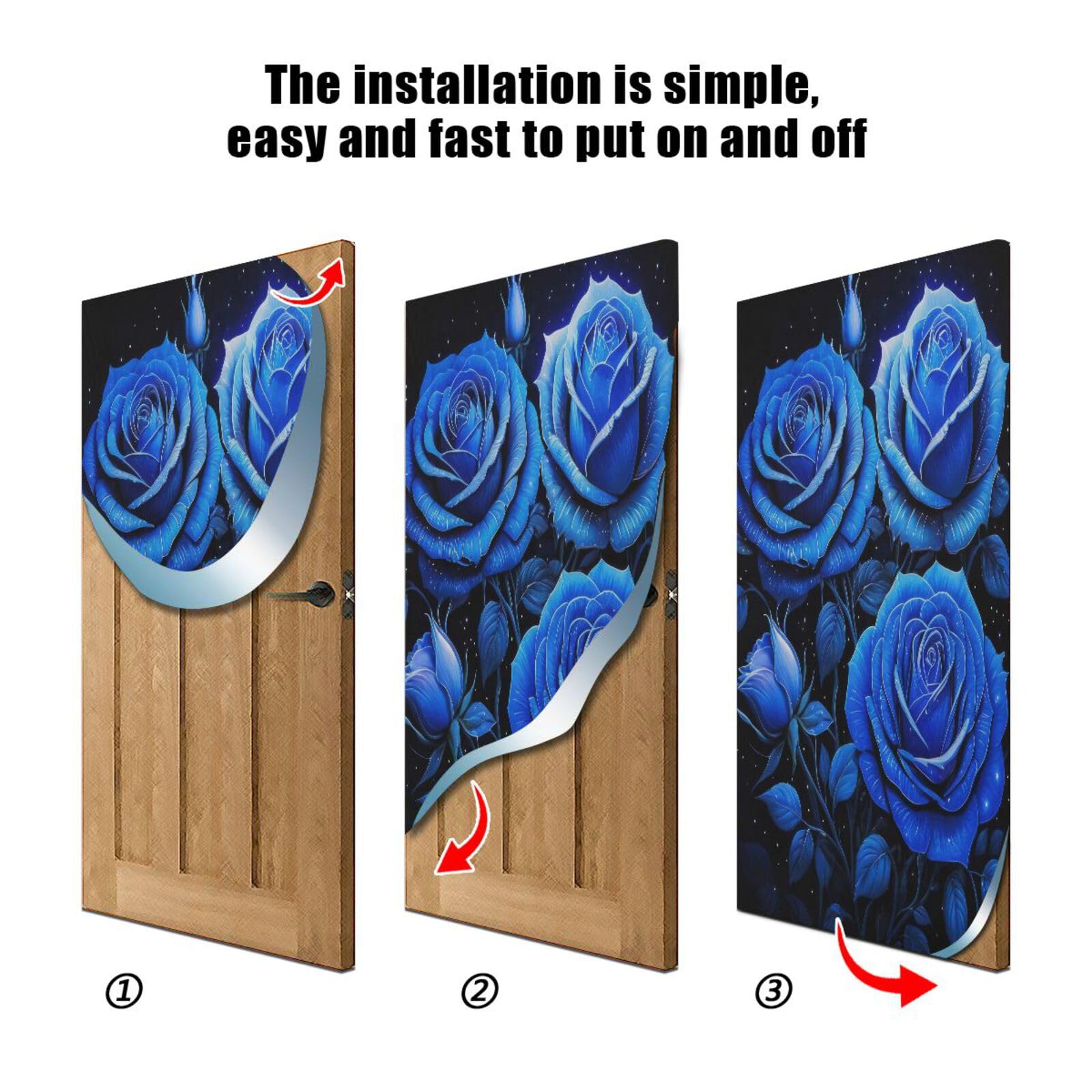 The installation is simple, easy and fast to put on and off

①

②

③