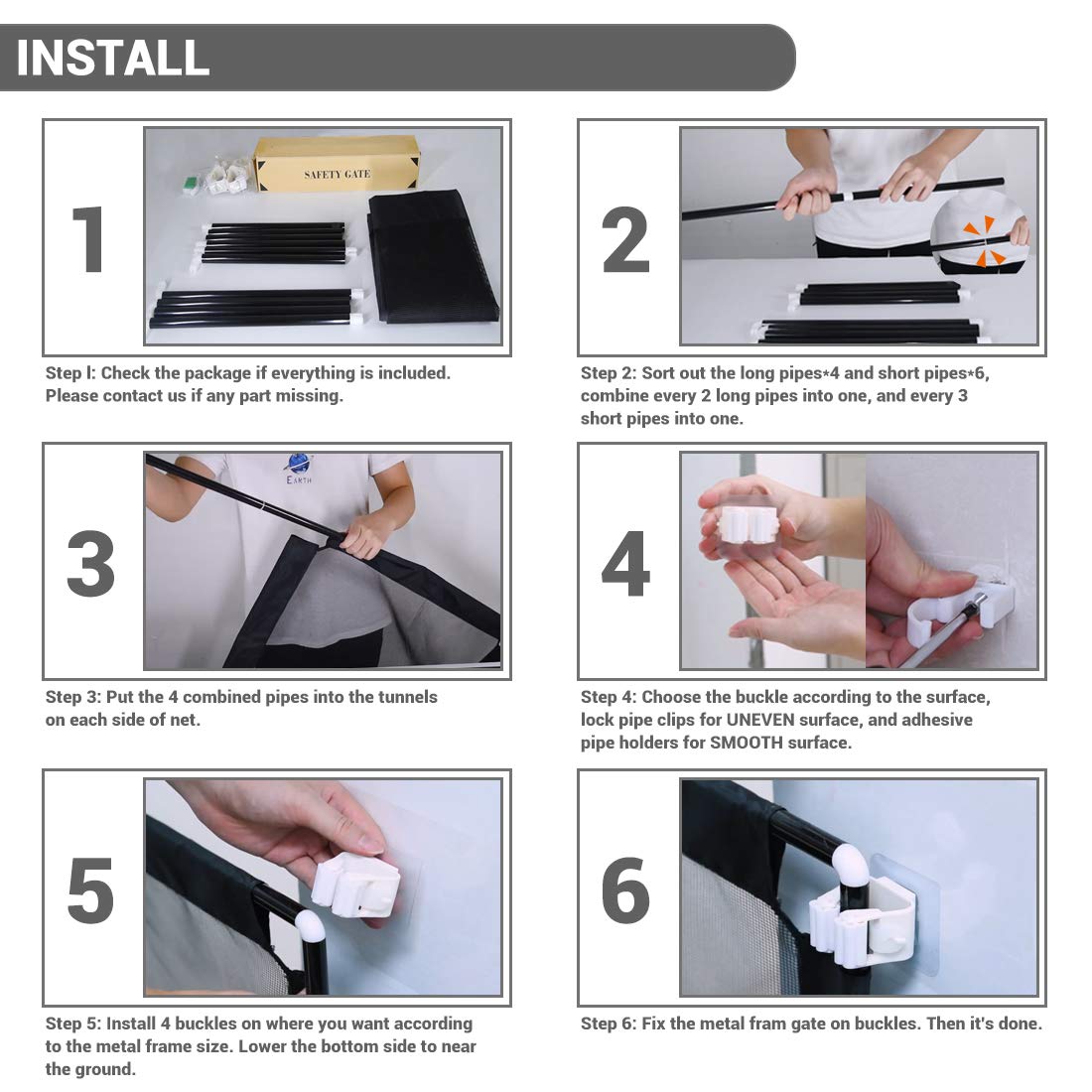 INSTALL

1

SAFETY GATE

Step l: Check the package if everything is included. Please contact us if any part missing.

2

Step 2: Sort out the long pipes*4 and short pipes*6, combine every 2 long pipes into one, and every 3 short pipes into one.

3

EARTH

Step 3: Put the 4 combined pipes into the tunnels on each side of net.

4

Step 4: Choose the buckle according to the surface, lock pipe clips for UNEVEN surface, and adhesive pipe holders for SMOOTH surface.

5

Step 5: Install 4 buckles on where you want according to the metal frame size. Lower the bottom side to near the ground.

6

Step 6: Fix the metal fram gate on buckles. Then it's done.