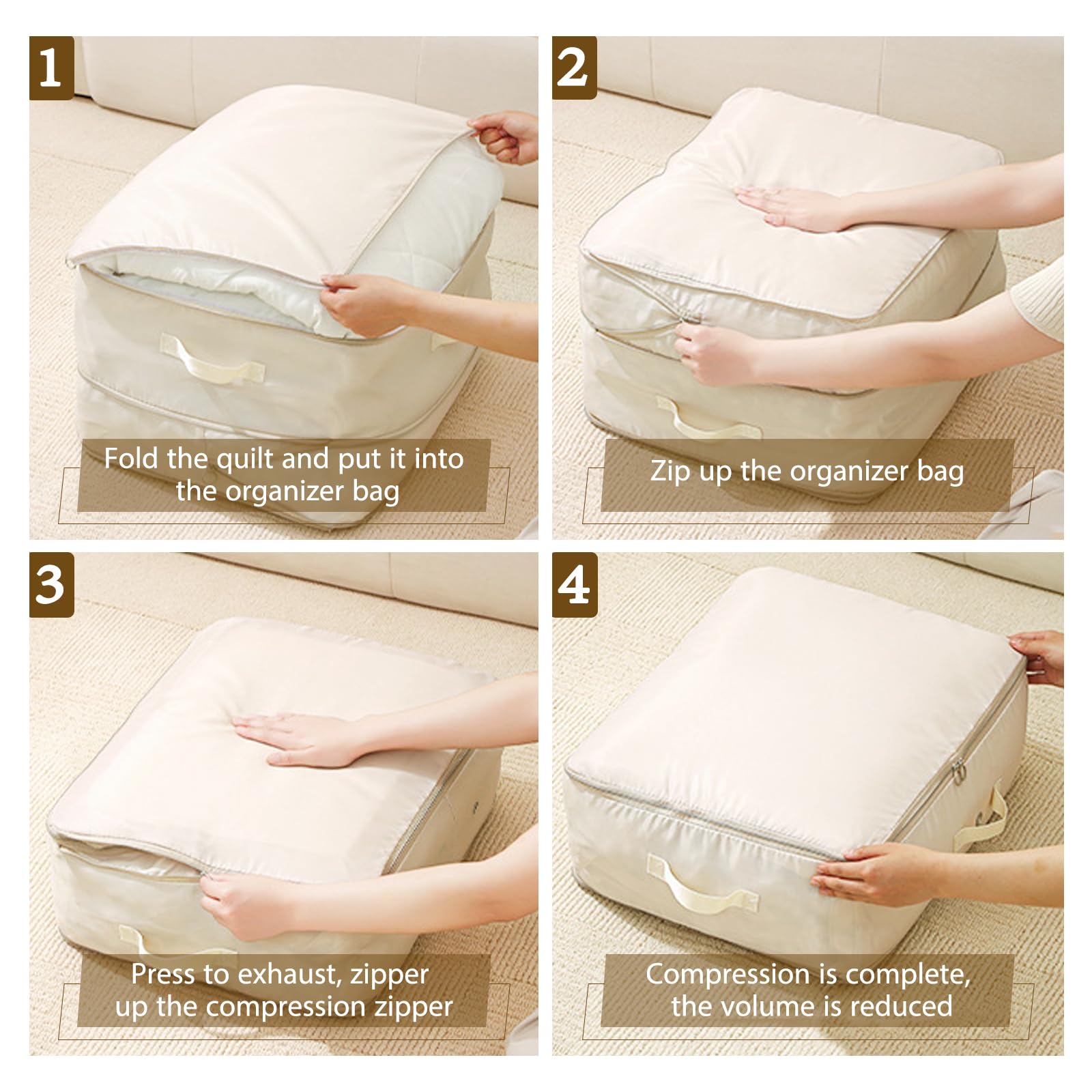 1

Fold the quilt and put it into the organizer bag

2

Zip up the organizer bag

3

Press to exhaust, zipper up the compression zipper

4

Compression is complete, the volume is reduced