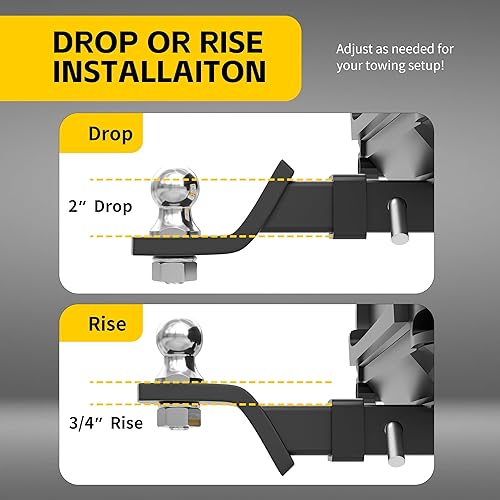 DROP OR RISE INSTALLAITON

Adjust as needed for your towing setup!

Drop

2″ Drop

Rise

3/4″ Rise