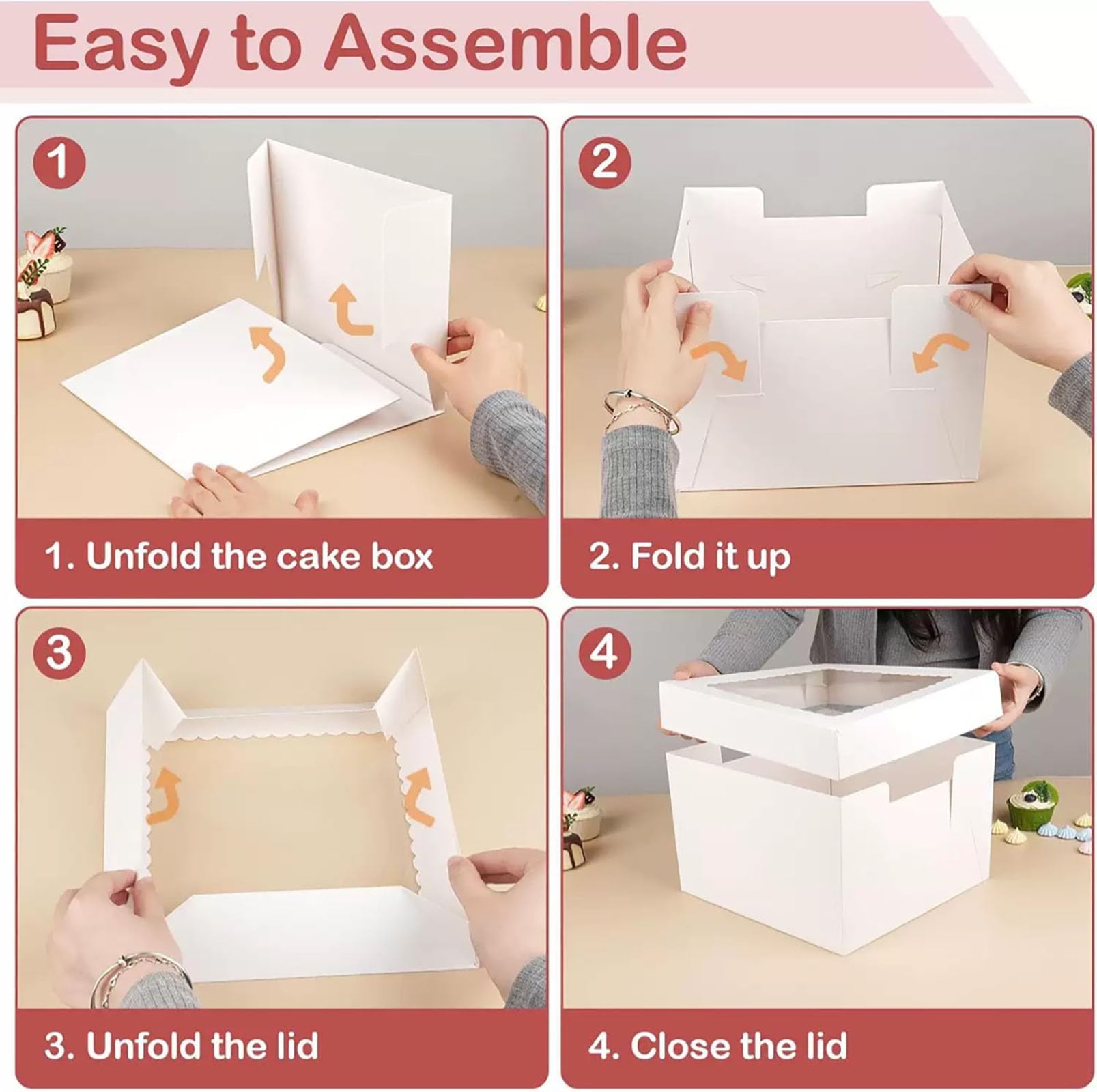 Easy to Assemble

1

1. Unfold the cake box

2

2. Fold it up

3

3. Unfold the lid

4

4. Close the lid