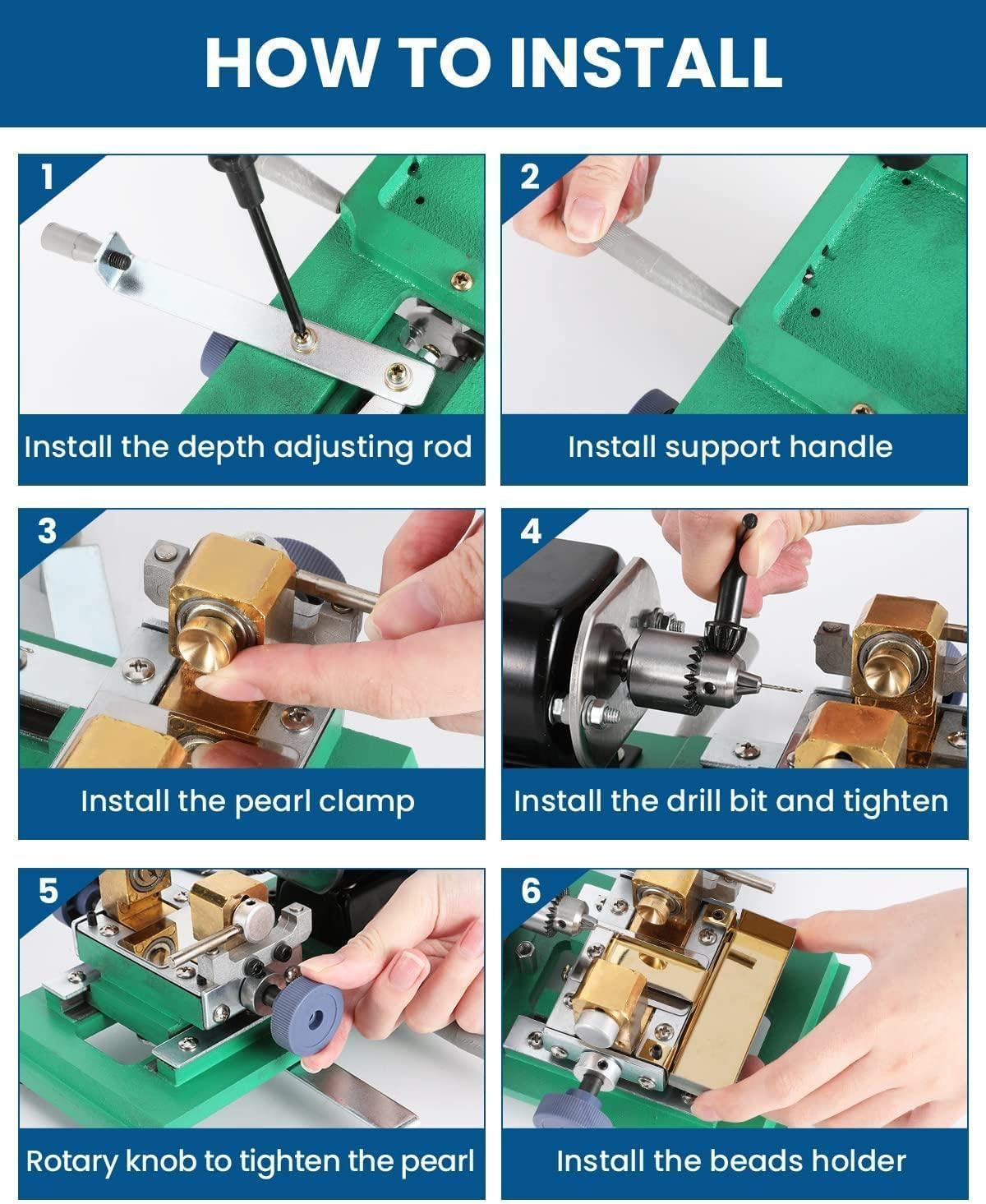 HOW TO INSTALL

1

Install the depth adjusting rod

2

Install support handle

3

Install the pearl clamp

4

Install the drill bit and tighten

5

Rotary knob to tighten the pearl

6

Install the beads holder