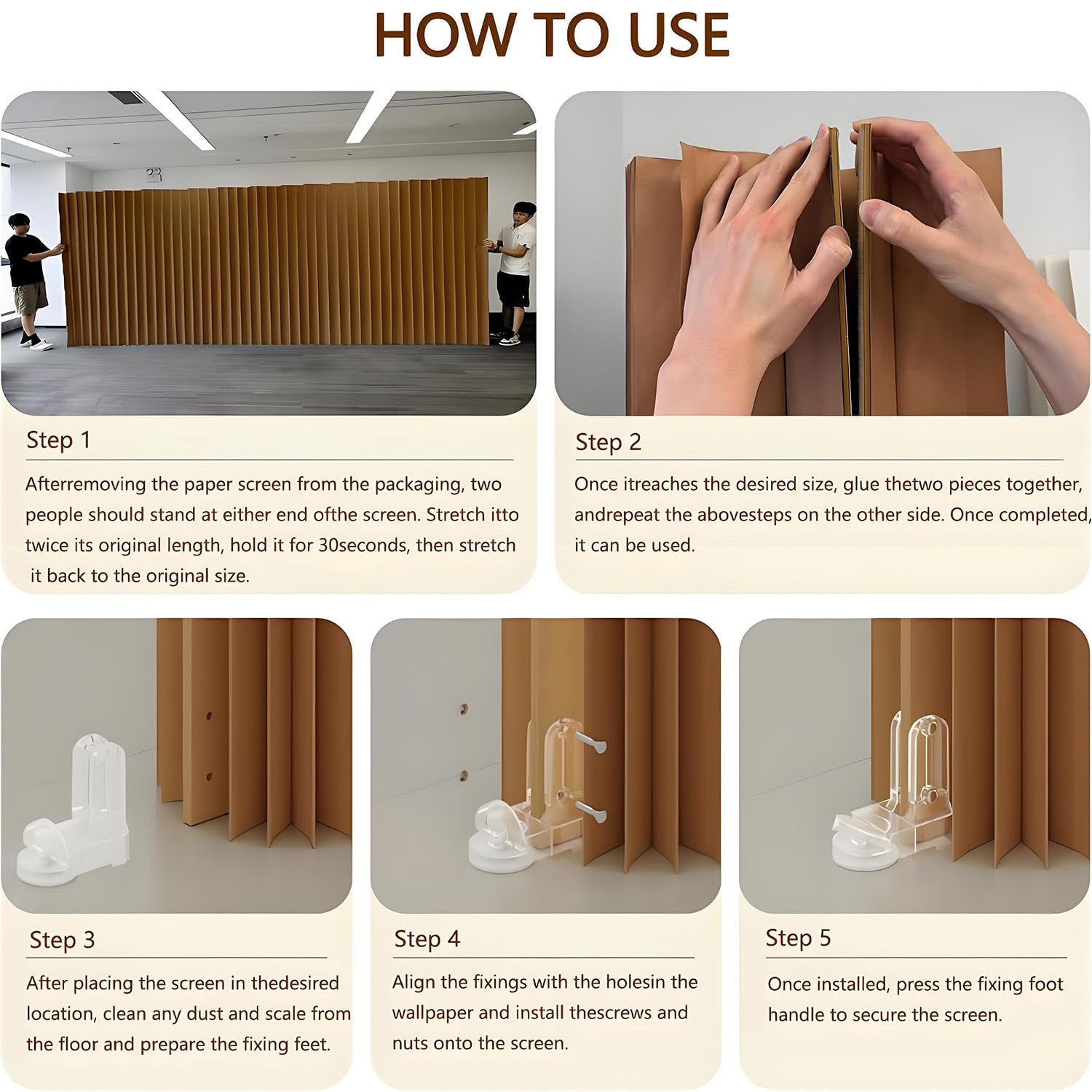 HOW TO USE

Step 1

Afterremoving the paper screen from the packaging, two people should stand at either end ofthe screen. Stretch itto twice its original length, hold it for 30seconds, then stretch it back to the original size.

Step 2

Once itreaches the desired size, glue thetwo pieces together, andrepeat the abovesteps on the other side. Once completed, it can be used.

Step 3

After placing the screen in thedesired location, clean any dust and scale from the floor and prepare the fixing feet.

Step 4

Align the fixings with the holesin the wallpaper and install thescrews and nuts onto the screen.

Step 5

Once installed, press the fixing foot handle to secure the screen.