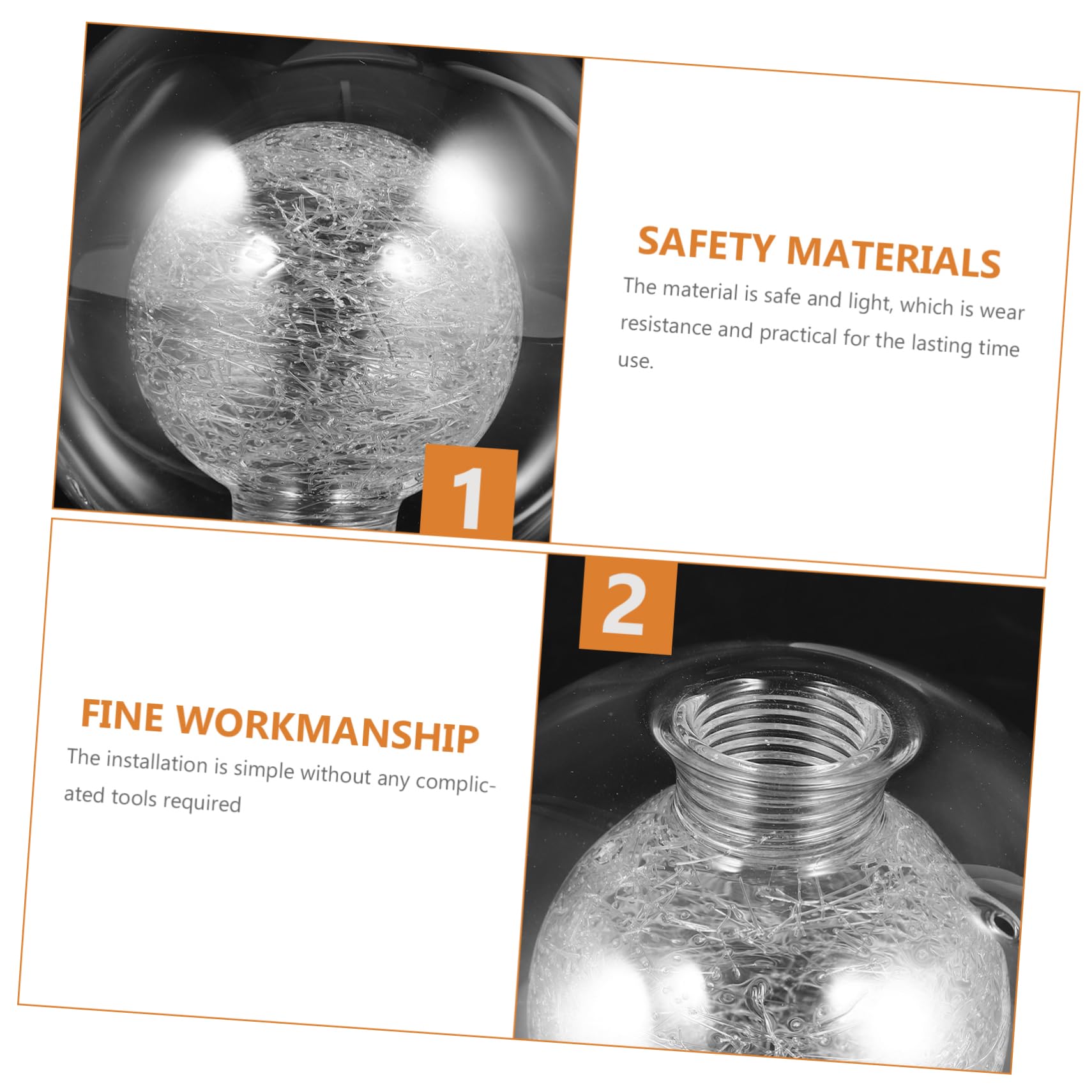 1

SAFETY MATERIALS

The material is safe and light, which is wear resistance and practical for the lasting time use.

2

FINE WORKMANSHIP

The installation is simple without any complicated tools required