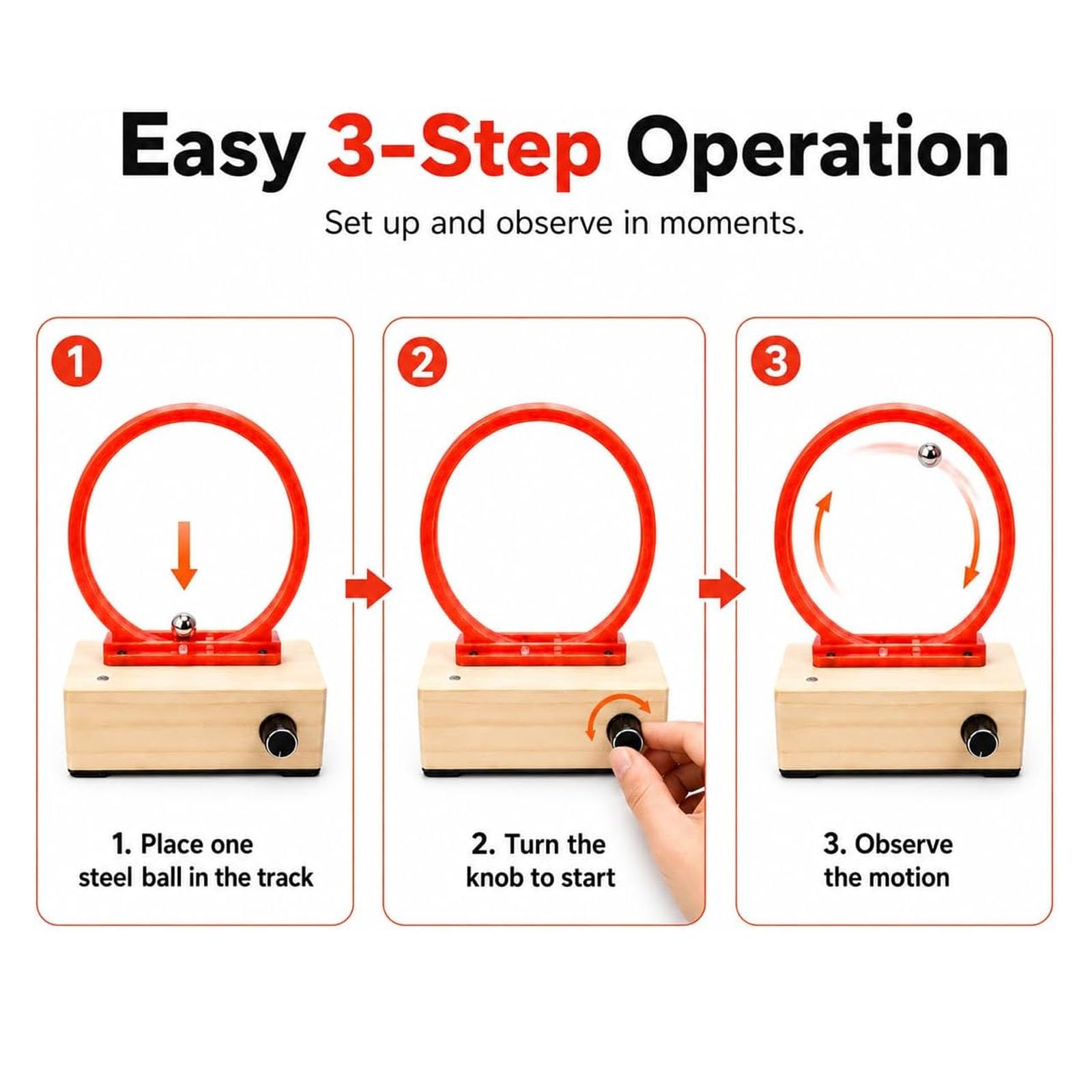 Easy 3-Step Operation

Set up and observe in moments.

1

1. Place one steel ball in the track

2

2. Turn the knob to start

3

3. Observe the motion