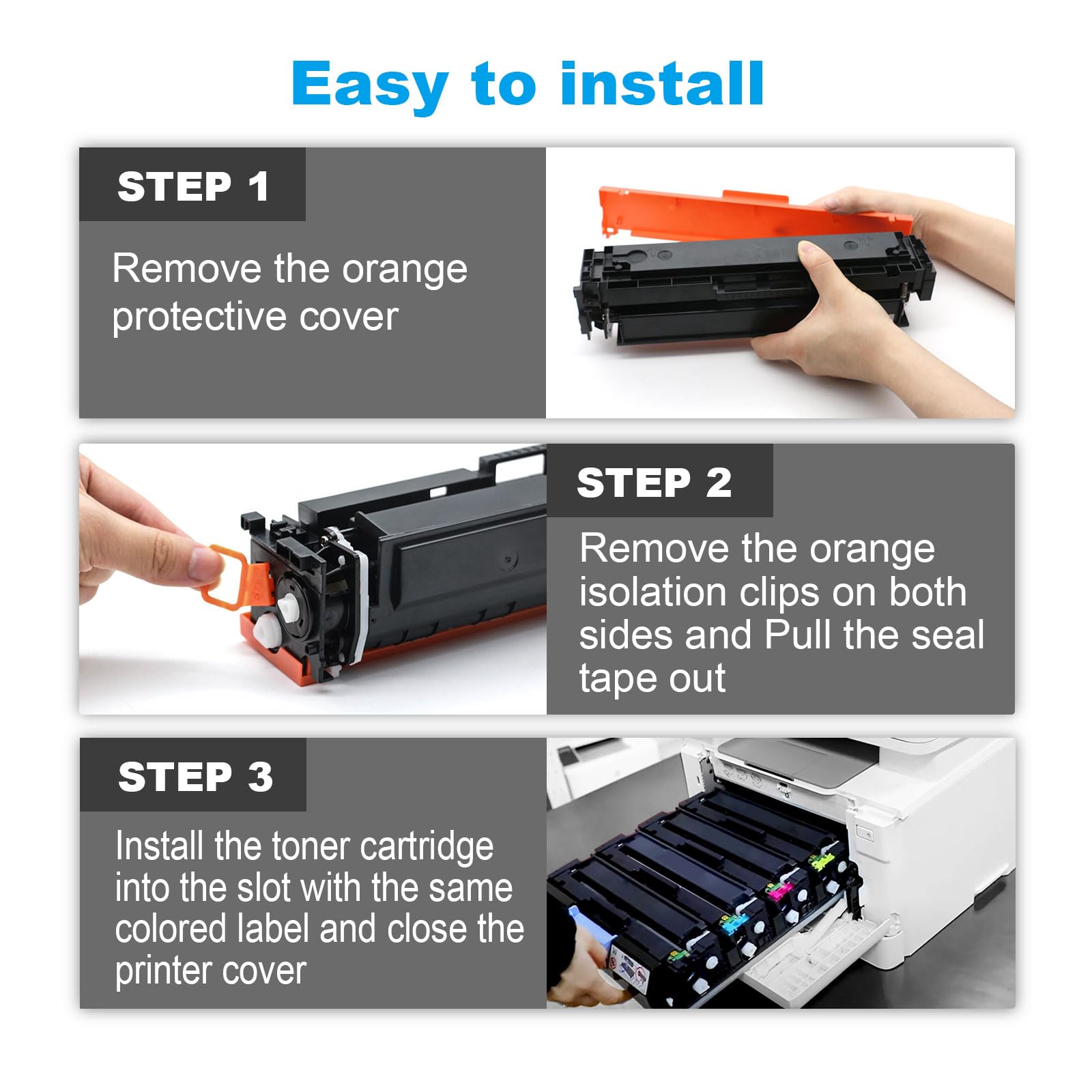 Easy to install

STEP 1

Remove the orange protective cover

STEP 2

Remove the orange isolation clips on both sides and Pull the seal tape out

STEP 3

Install the toner cartridge into the slot with the same colored label and close the printer cover