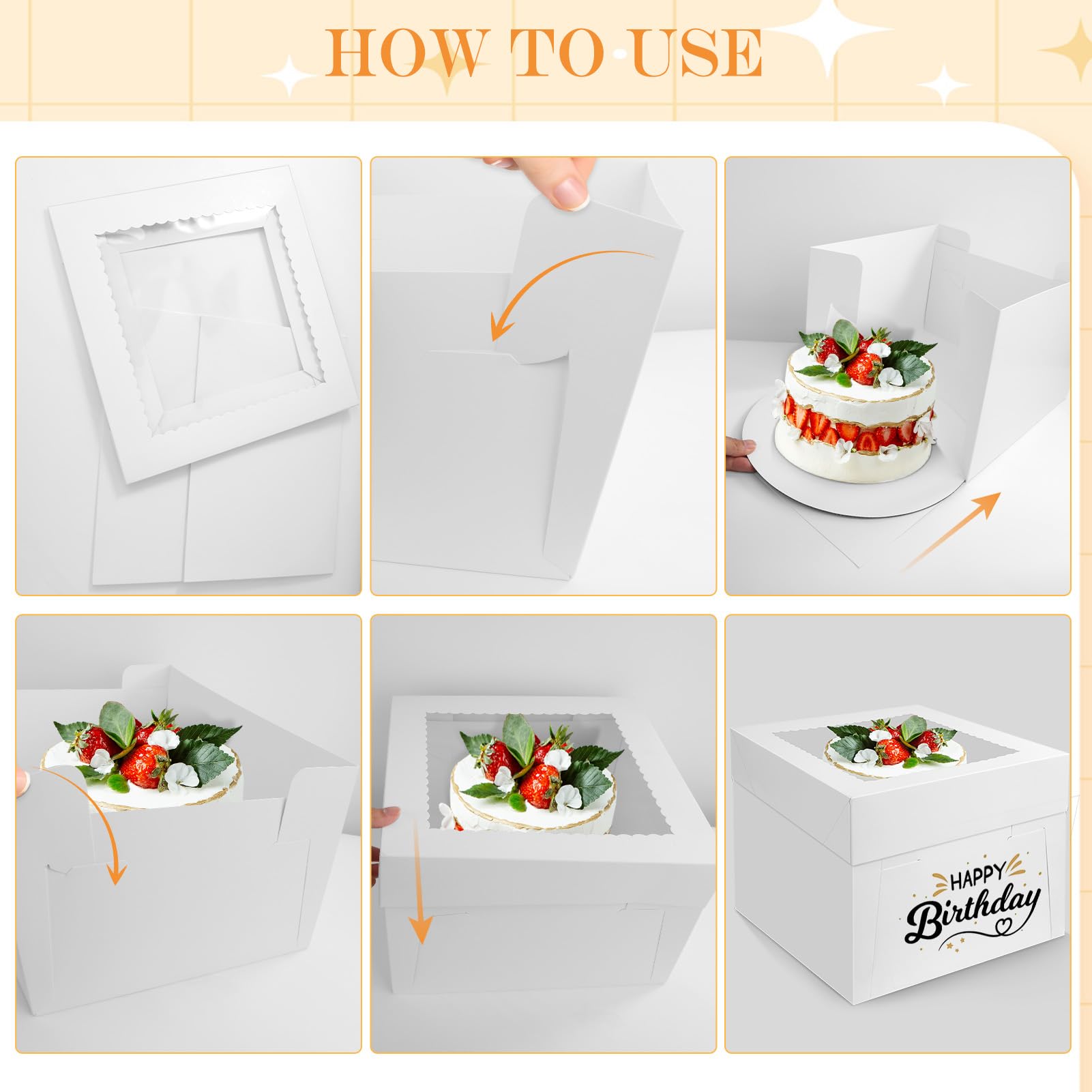 HOW TO USE

HAPPY
Birthday