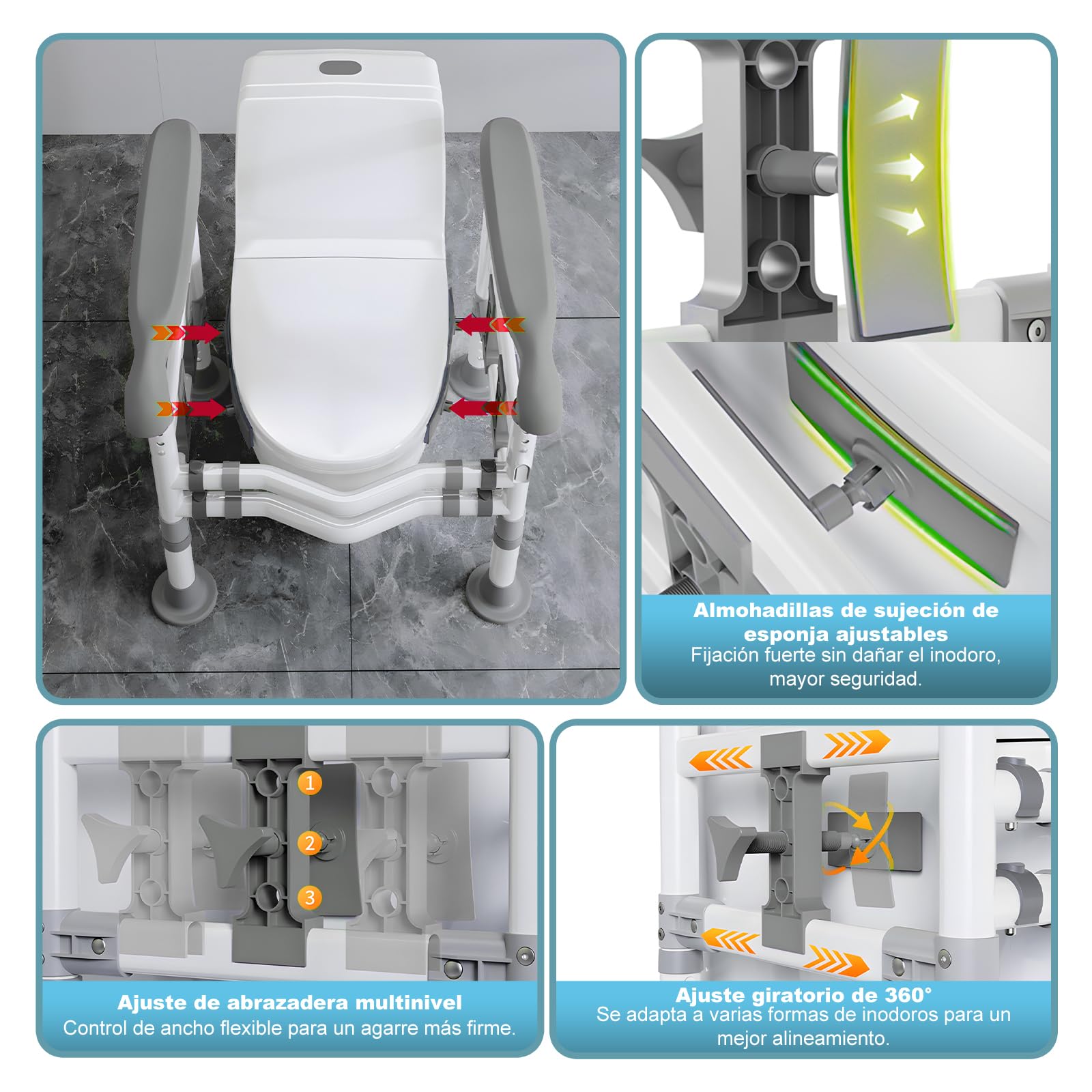 Almohadillas de sujeción de esponja ajustables
Fijación fuerte sin dañar el inodoro, mayor seguridad.

1
2
3

Ajuste de abrazadera multinivel
Control de ancho flexible para un agarre más firme.

Ajuste giratorio de 360°
Se adapta a varias formas de inodoros para un mejor alineamiento.