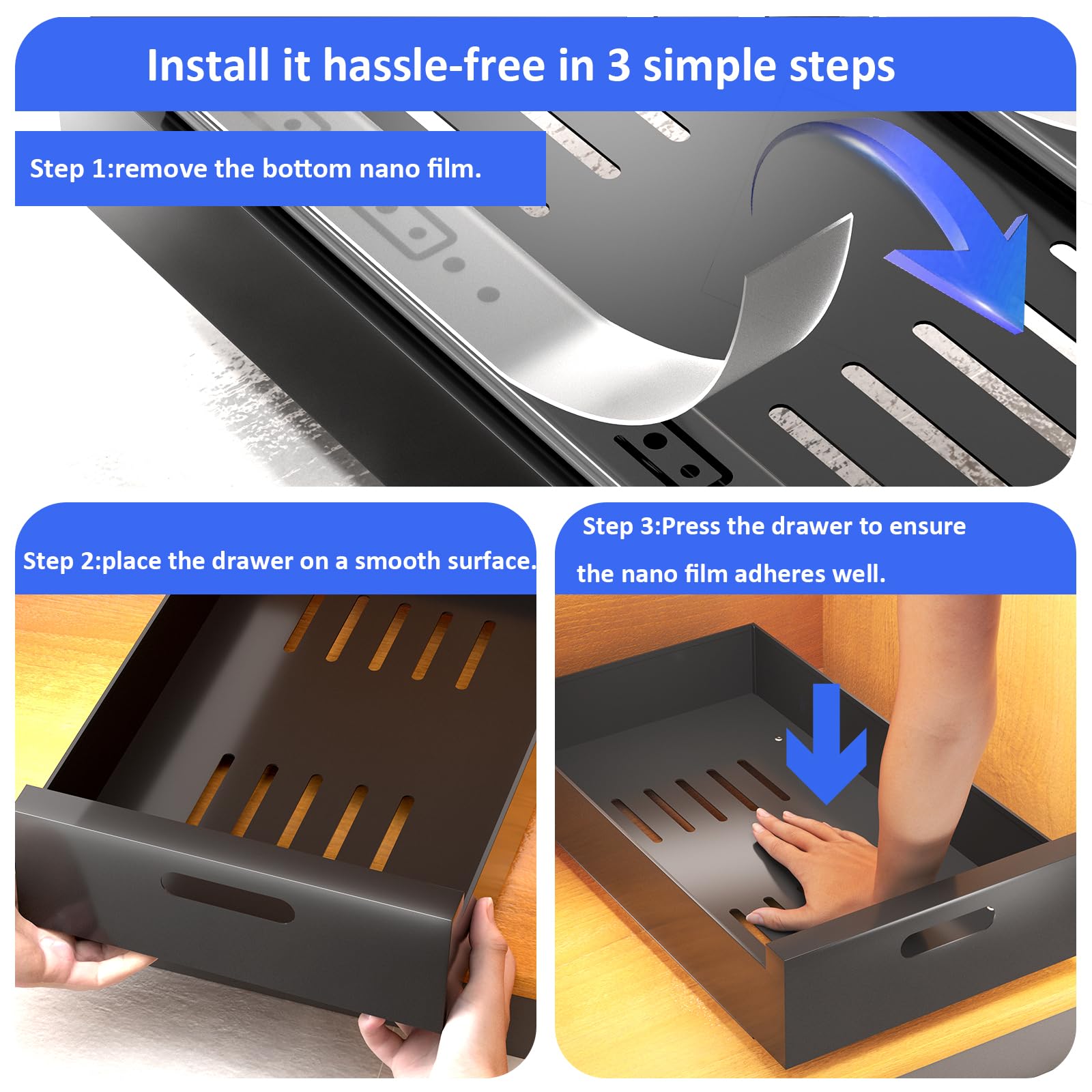 Install it hassle-free in 3 simple steps

Step 1:remove the bottom nano film.

Step 2:place the drawer on a smooth surface.

Step 3:Press the drawer to ensure the nano film adheres well.