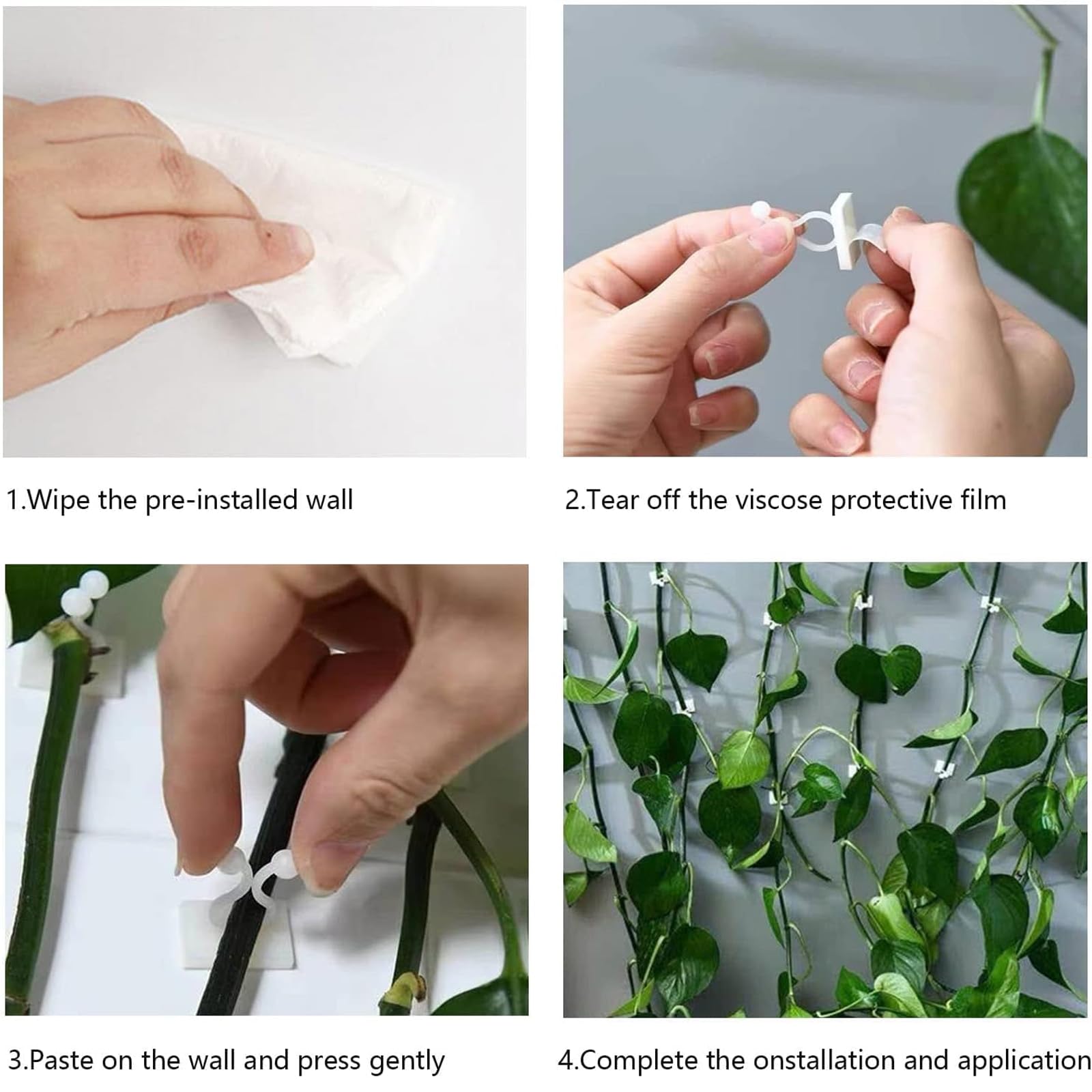 1.Wipe the pre-installed wall

2.Tear off the viscose protective film

3.Paste on the wall and press gently

4.Complete the onstallation and application