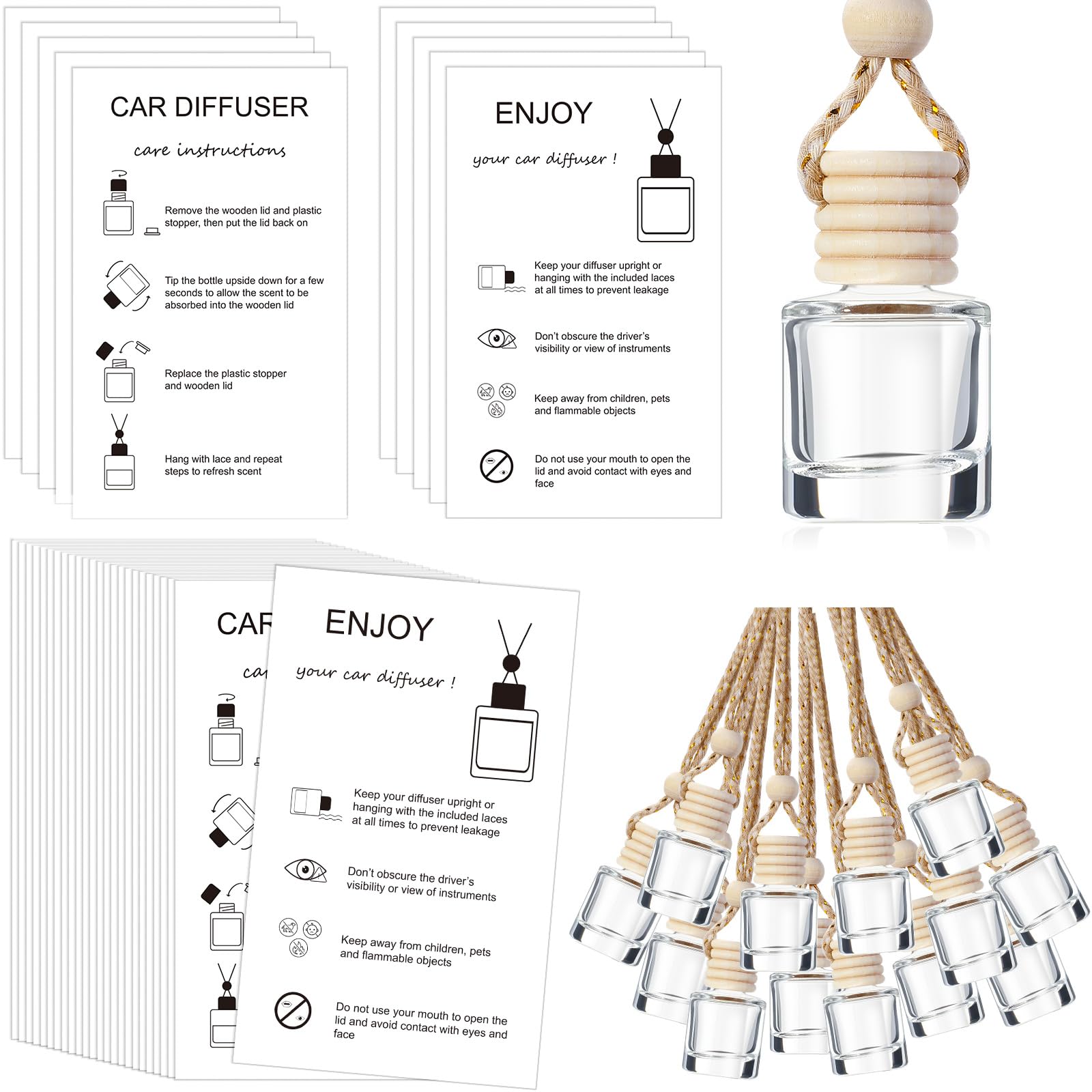 CAR DIFFUSER

care instructions

Remove the wooden lid and plastic stopper, then put the lid back on

Tip the bottle upside down for a few seconds to allow the scent to be absorbed into the wooden lid

Replace the plastic stopper and wooden lid

Hang with lace and repeat steps to refresh scent

ENJOY

your car diffuser !

Keep your diffuser upright or hanging with the included laces at all times to prevent leakage

Don't obscure the driver's visibility or view of instruments

Keep away from children, pets and flammable objects

Do not use your mouth to open the lid and avoid contact with eyes and face

CAR

ca

ENJOY

your car diffuser !

Keep your diffuser upright or hanging with the included laces at all times to prevent leakage

Don't obscure the driver's visibility or view of instruments

Keep away from children, pets and flammable objects

Do not use your mouth to open the lid and avoid contact with eyes and face