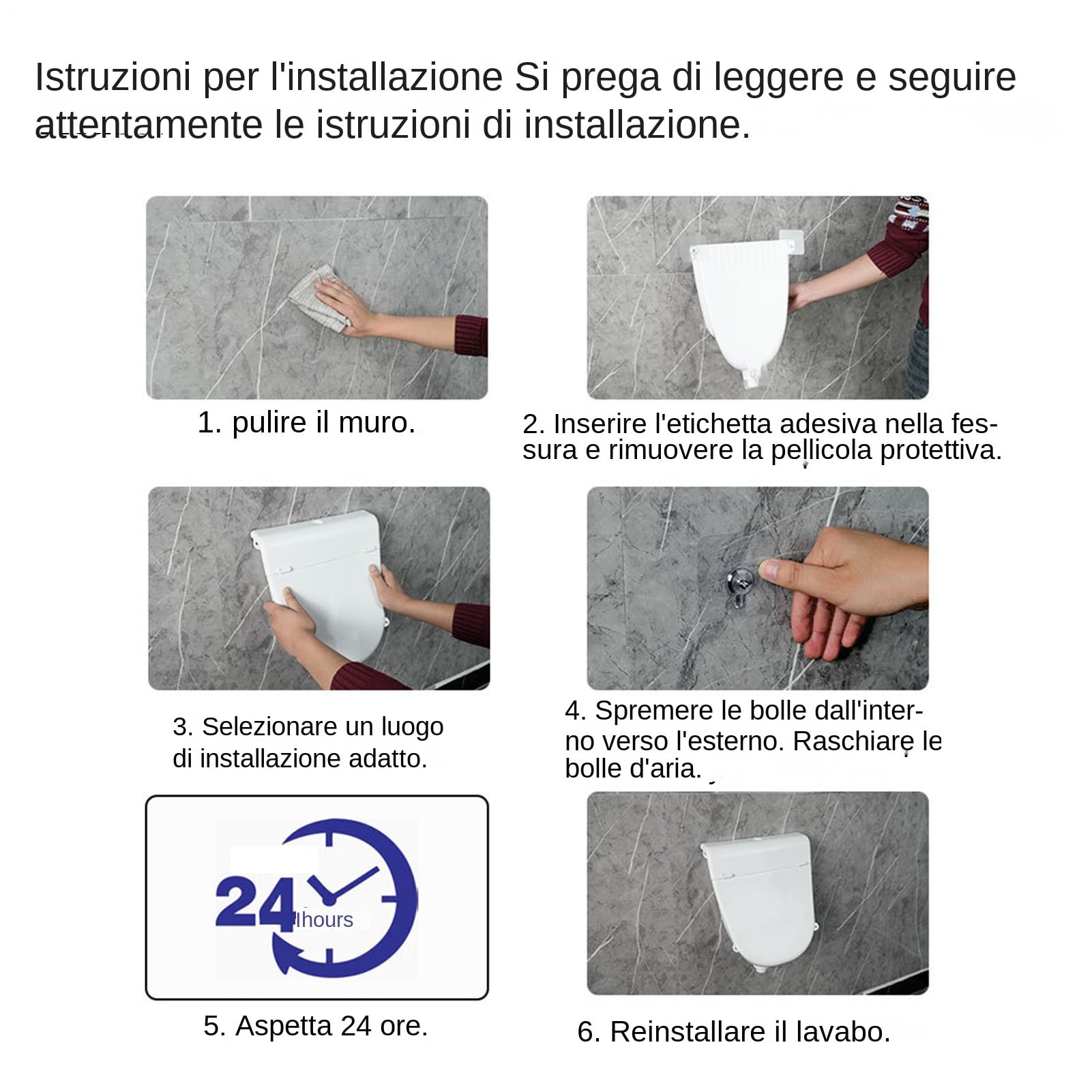 Istruzioni per l'installazione Si prega di leggere e seguire attentamente le istruzioni di installazione.

1. pulire il muro.

2. Inserire l'etichetta adesiva nella fessura e rimuovere la pellicola protettiva.

3. Selezionare un luogo di installazione adatto.

4. Spremere le bolle dall'interno verso l'esterno. Raschiare le bolle d'aria.

24 hours

5. Aspetta 24 ore.

6. Reinstallare il lavabo.