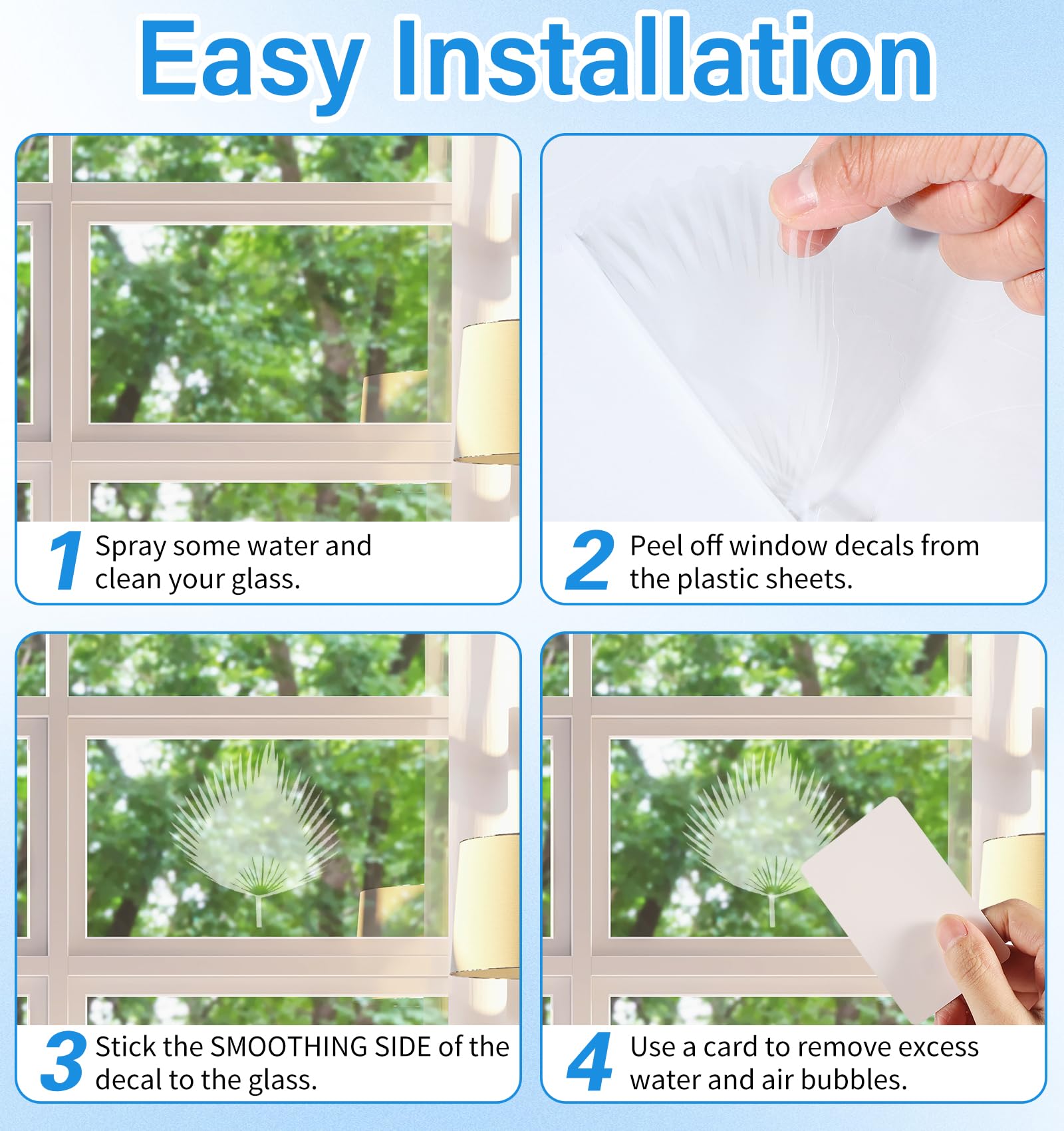 Easy Installation

1 Spray some water and clean your glass.

2 Peel off window decals from the plastic sheets.

3 Stick the SMOOTHING SIDE of the decal to the glass.

4 Use a card to remove excess water and air bubbles.