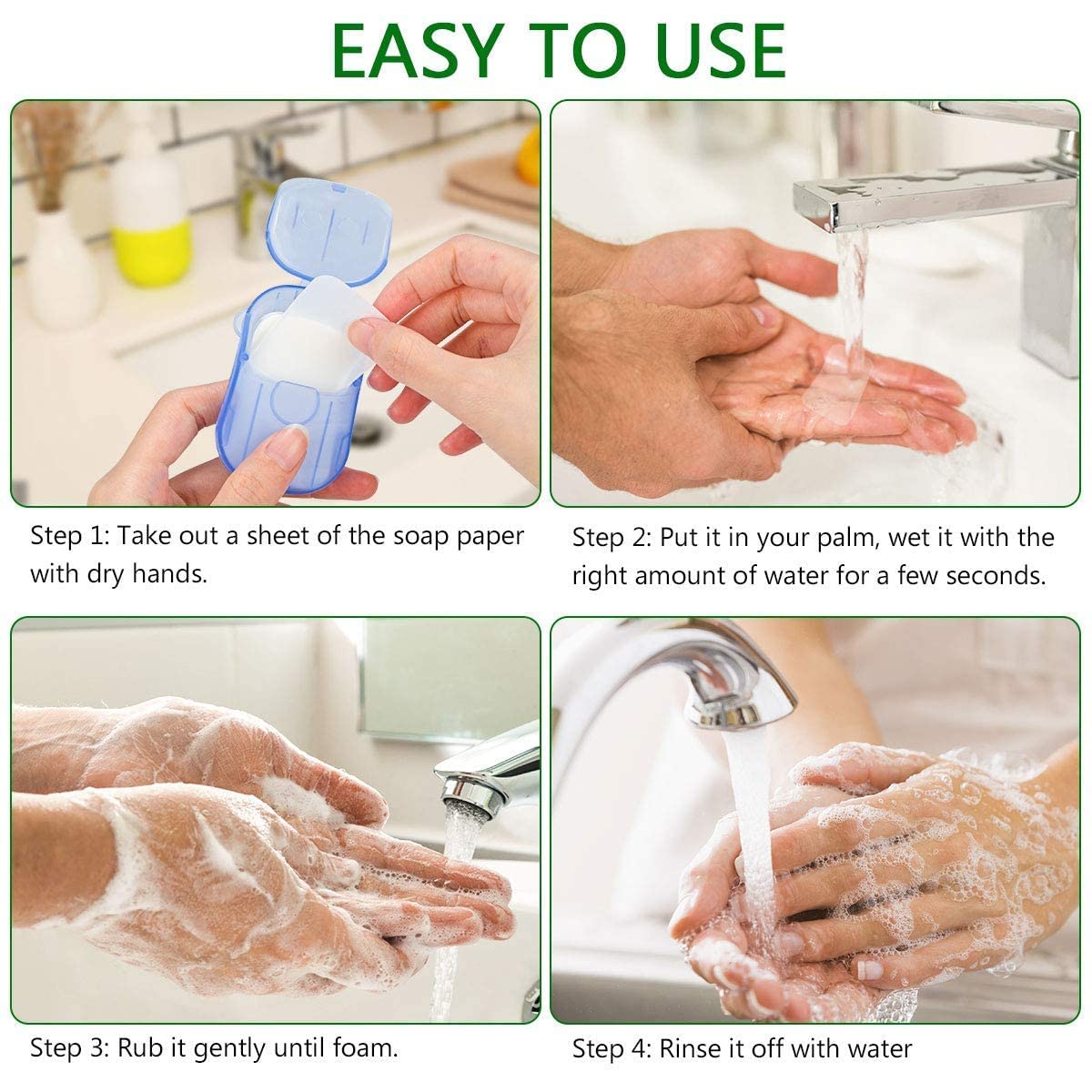 EASY TO USE

Step 1: Take out a sheet of the soap paper with dry hands.

Step 2: Put it in your palm, wet it with the right amount of water for a few seconds.

Step 3: Rub it gently until foam.

Step 4: Rinse it off with water