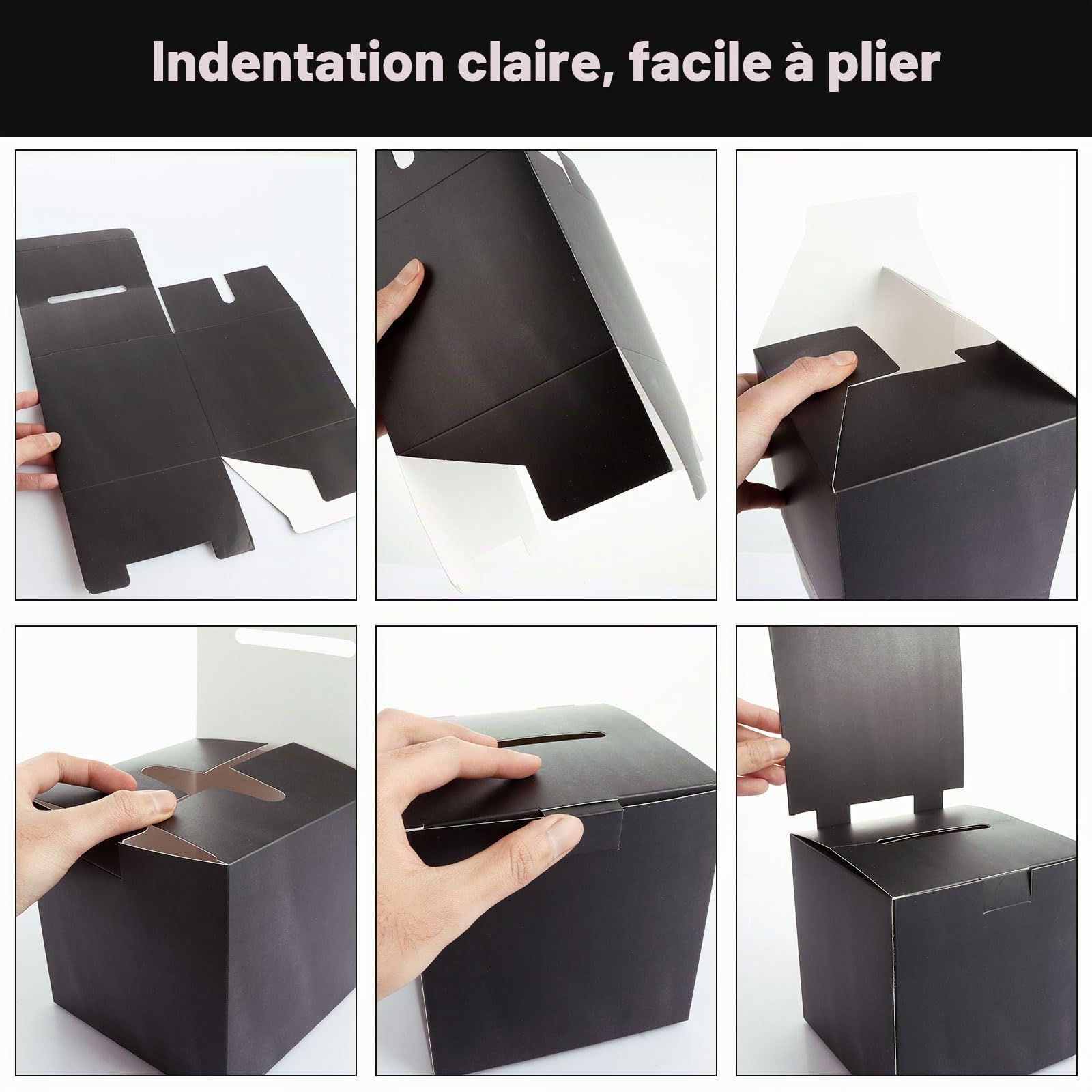 Indentation claire, facile à plier