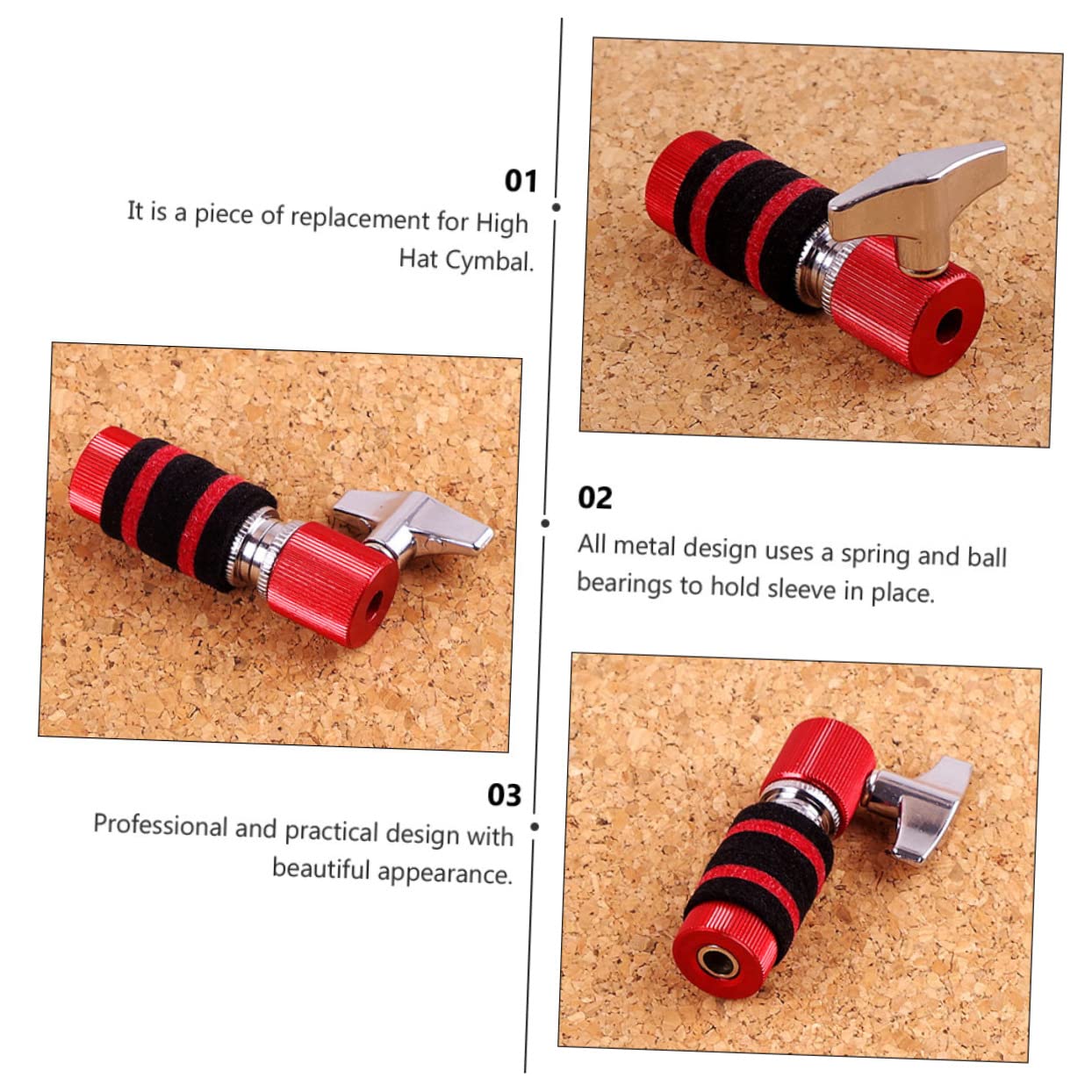 01
It is a piece of replacement for High Hat Cymbal.

02
All metal design uses a spring and ball bearings to hold sleeve in place.

03
Professional and practical design with beautiful appearance.