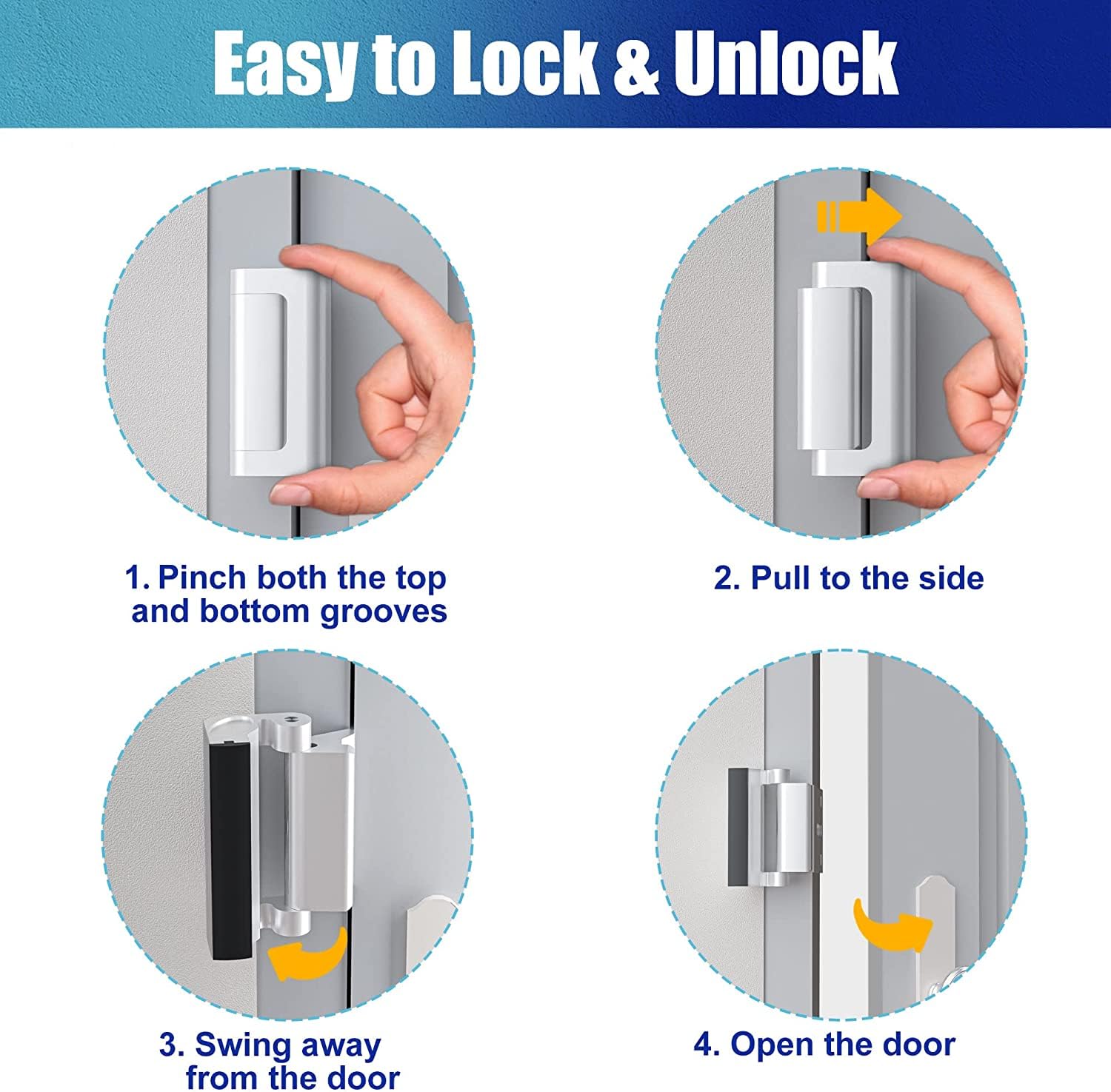 Easy to Lock & Unlock

1. Pinch both the top and bottom grooves

2. Pull to the side

3. Swing away from the door

4. Open the door