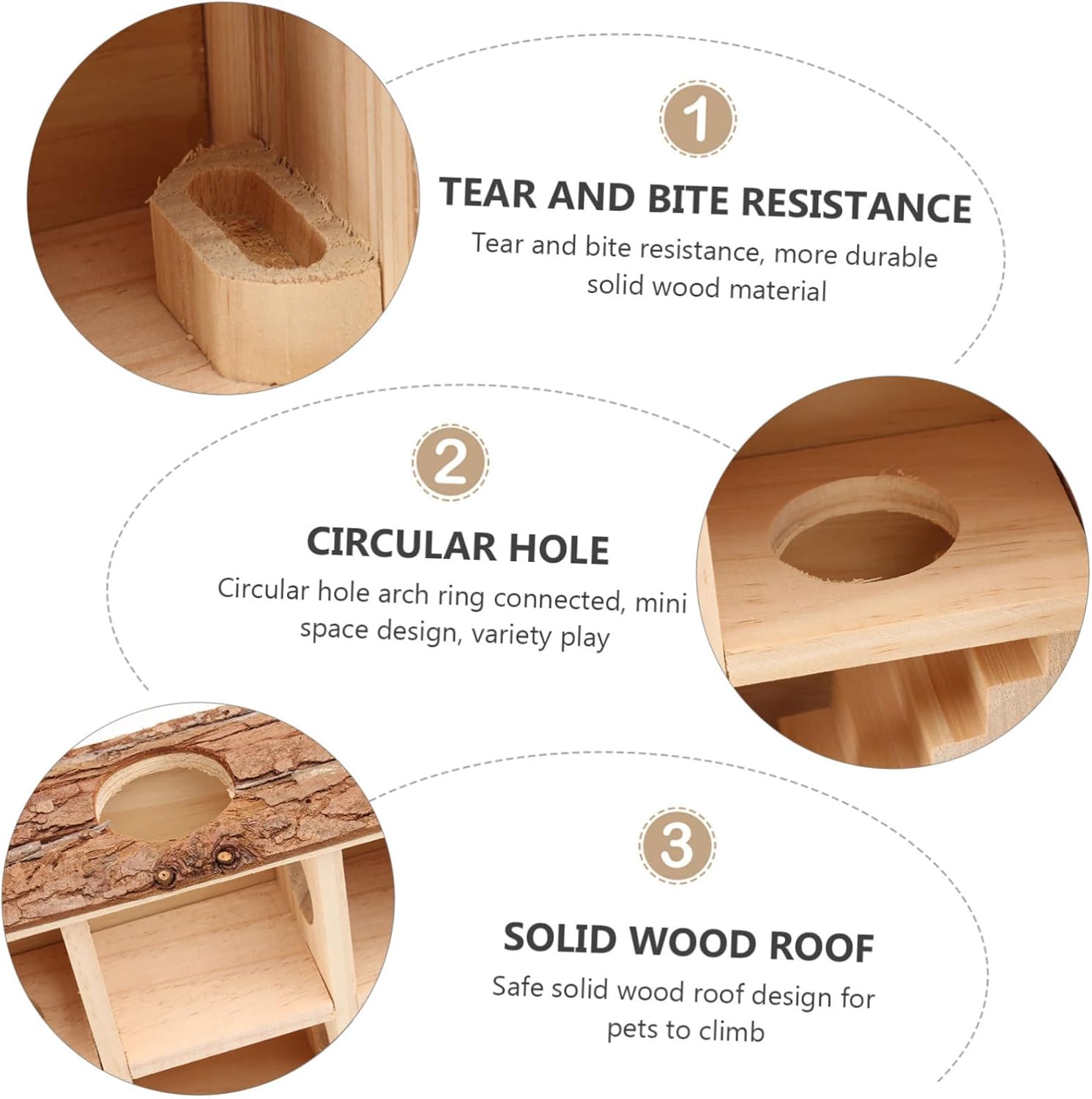 1

TEAR AND BITE RESISTANCE

Tear and bite resistance, more durable solid wood material

2

CIRCULAR HOLE

Circular hole arch ring connected, mini space design, variety play

3

SOLID WOOD ROOF

Safe solid wood roof design for pets to climb