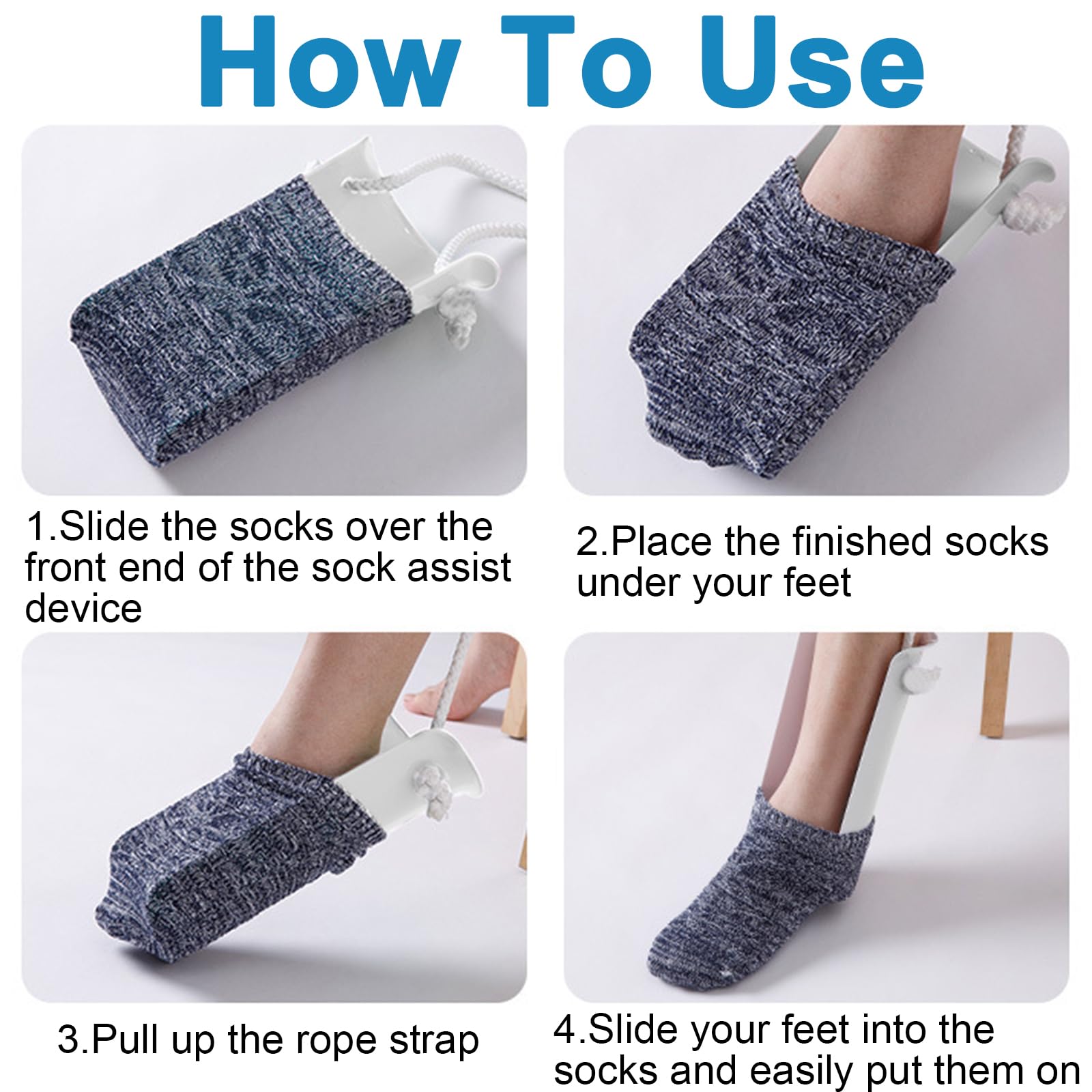 How To Use

1.Slide the socks over the front end of the sock assist device

2.Place the finished socks under your feet

3.Pull up the rope strap

4.Slide your feet into the socks and easily put them on