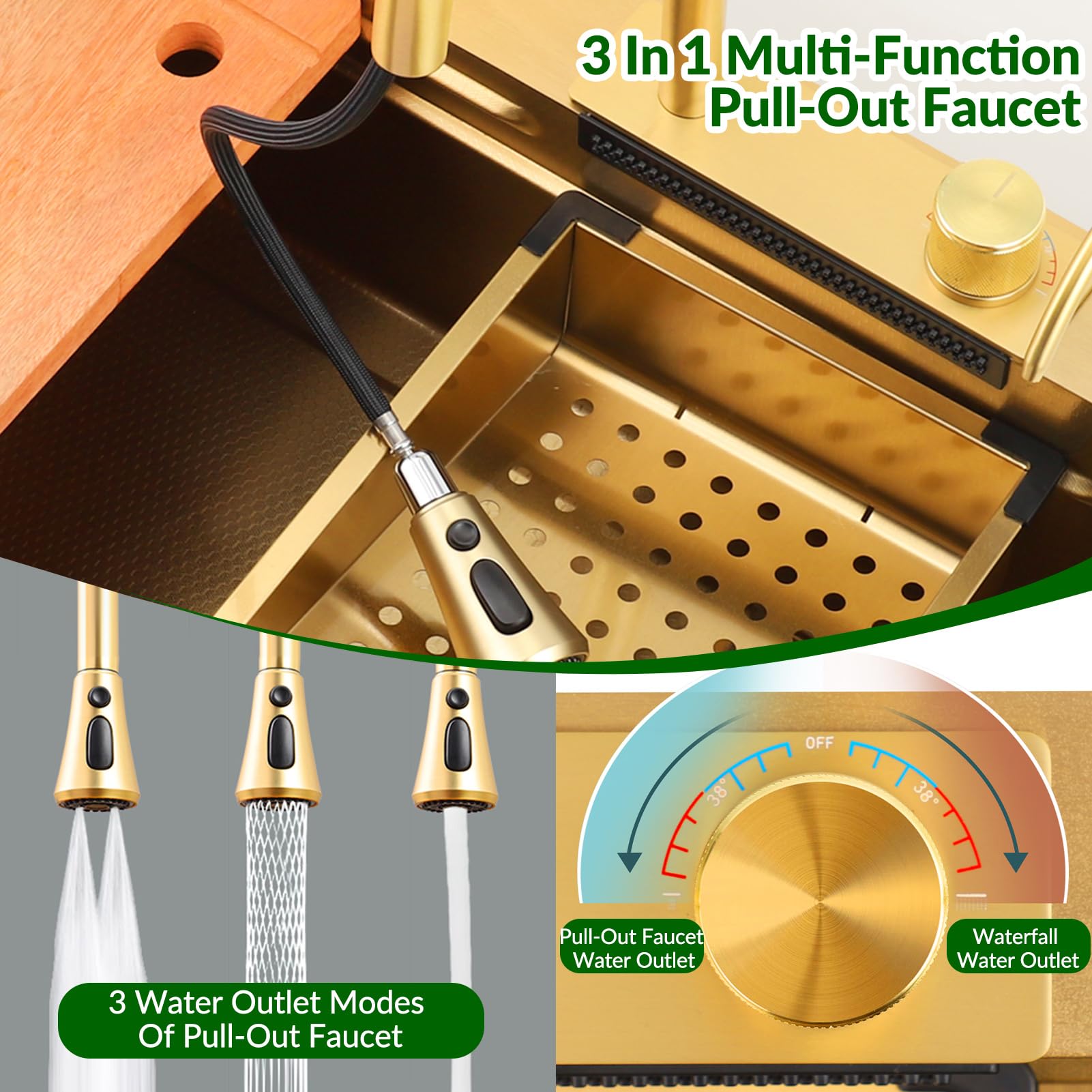 3 In 1 Multi-Function Pull-Out Faucet

3 Water Outlet Modes Of Pull-Out Faucet

OFF

38°

38°

Pull-Out Faucet Water Outlet

Waterfall Water Outlet