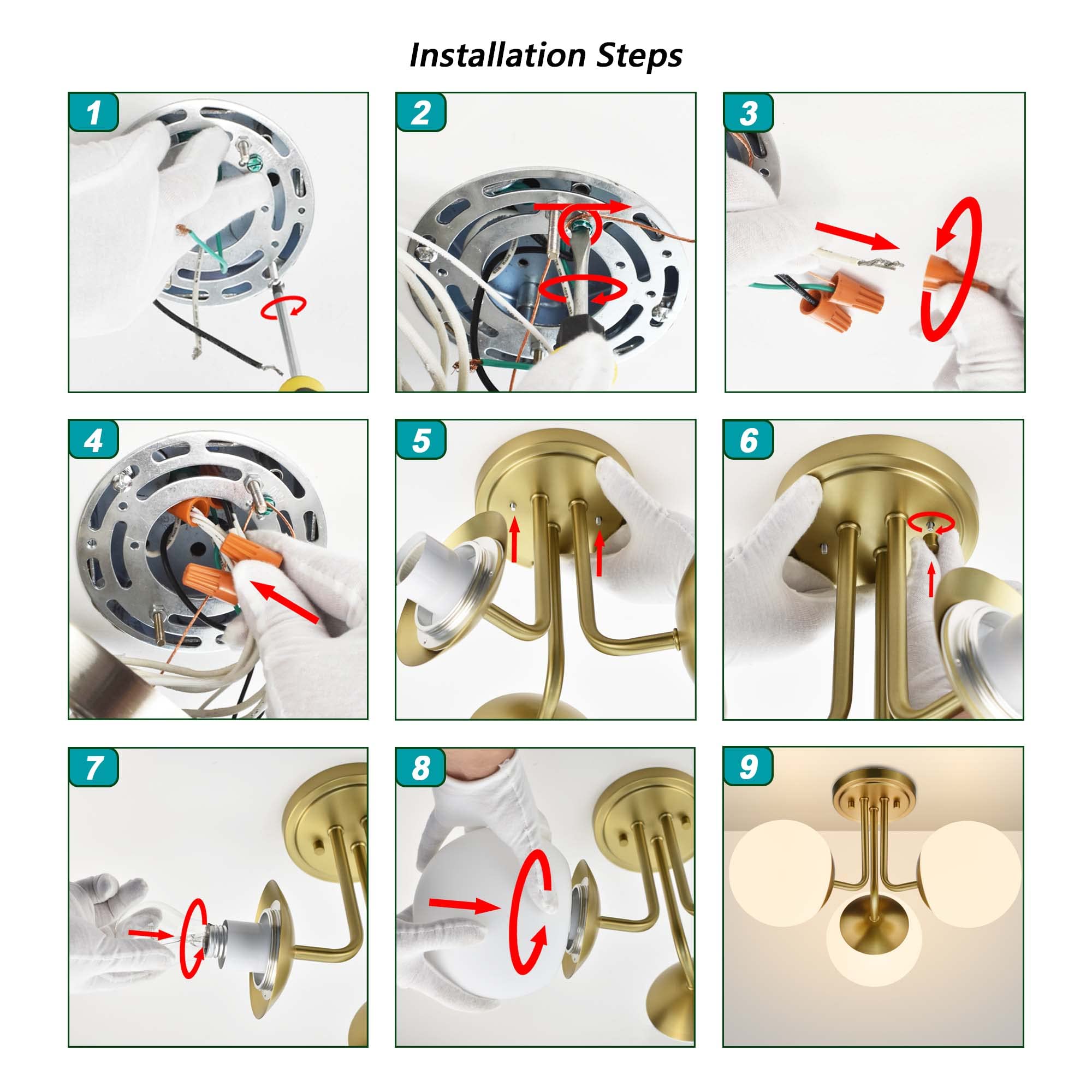 Installation Steps

1

2

3

4

5

6

7

8

9