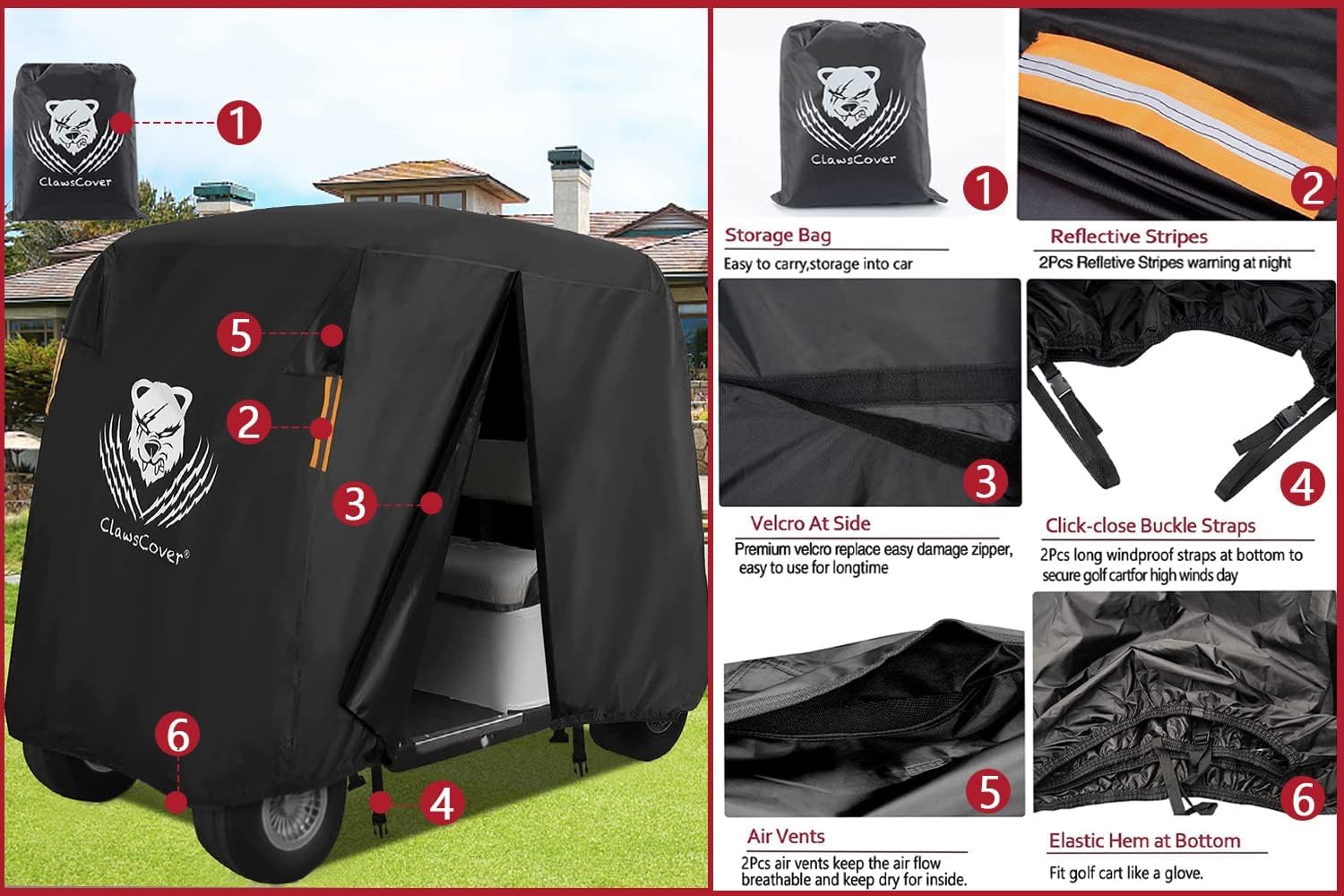 ClawsCover

1

5

2

3

ClawsCover®

6

4

ClawsCover

1

2

Storage Bag
Easy to carry,storage into car

Reflective Stripes
2Pcs Refletive Stripes warning at night

3

4

Velcro At Side
Premium velcro replace easy damage zipper, easy to use for longtime

Click-close Buckle Straps
2Pcs long windproof straps at bottom to secure golf cartfor high winds day

5

6

Air Vents
2Pcs air vents keep the air flow breathable and keep dry for inside.

Elastic Hem at Bottom
Fit golf cart like a glove.