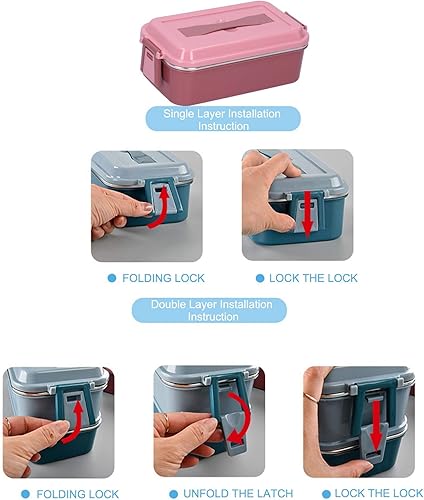 Single Layer Installation Instruction

FOLDING LOCK

LOCK THE LOCK

Double Layer Installation Instruction

FOLDING LOCK

UNFOLD THE LATCH

LOCK THE LOCK