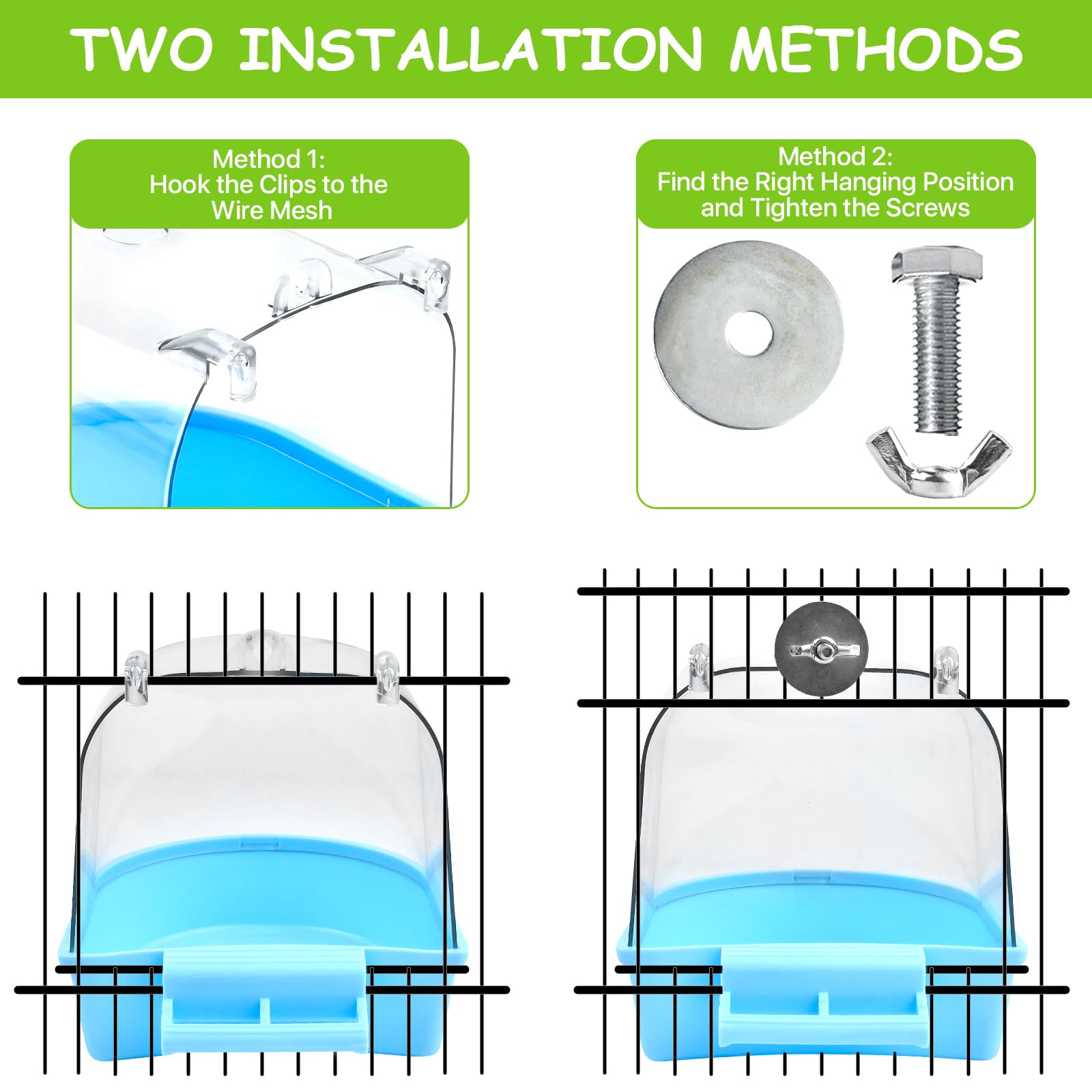 TWO INSTALLATION METHODS

Method 1:
Hook the Clips to the Wire Mesh

Method 2:
Find the Right Hanging Position and Tighten the Screws