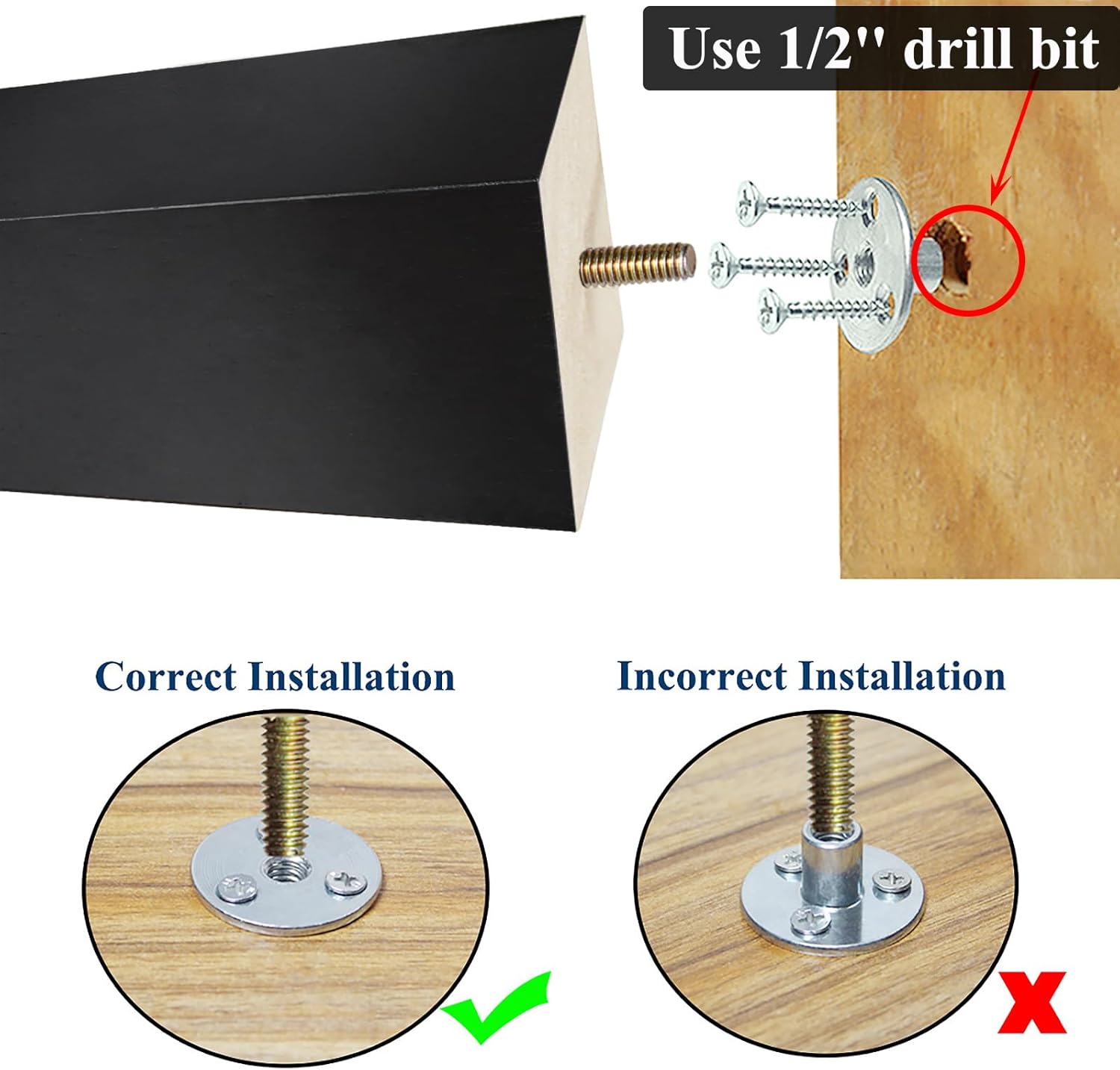 Use 1/2'' drill bit

Correct Installation

Incorrect Installation