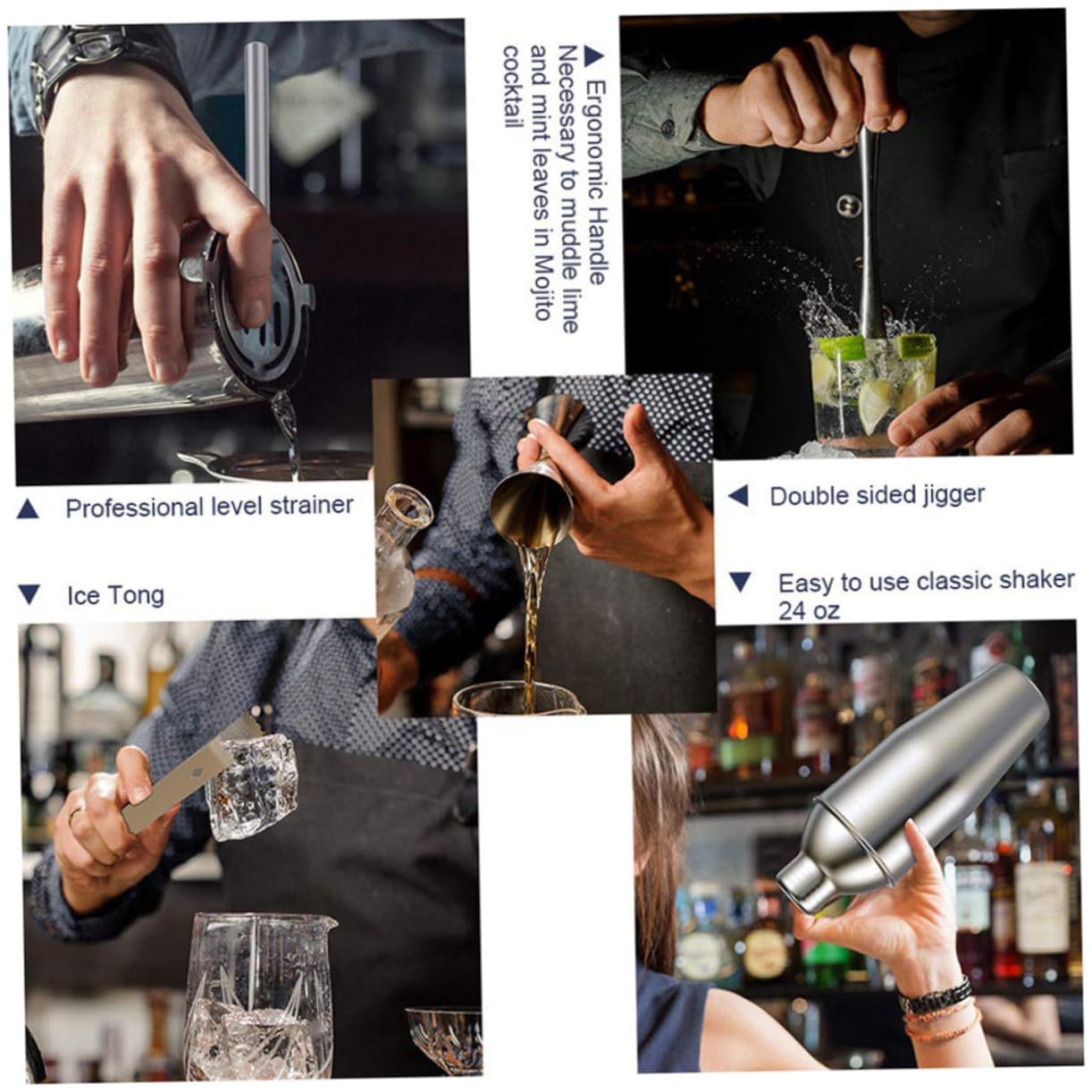 ▲ Ergonomic Handle Necessary to muddle lime and mint leaves in Mojito cocktail

▲ Professional level strainer

◀ Double sided jigger

▼ Ice Tong

▼ Easy to use classic shaker 24 oz