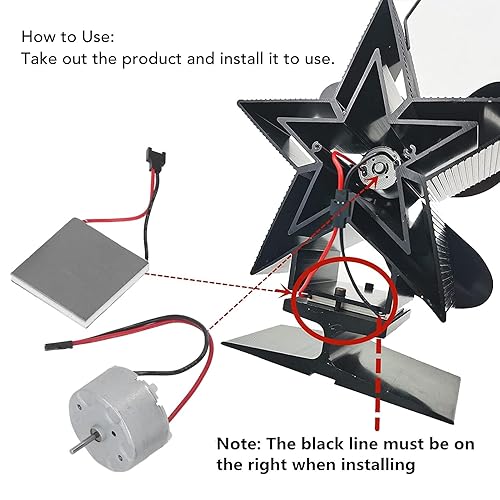 How to Use:
Take out the product and install it to use.

Note: The black line must be on the right when installing