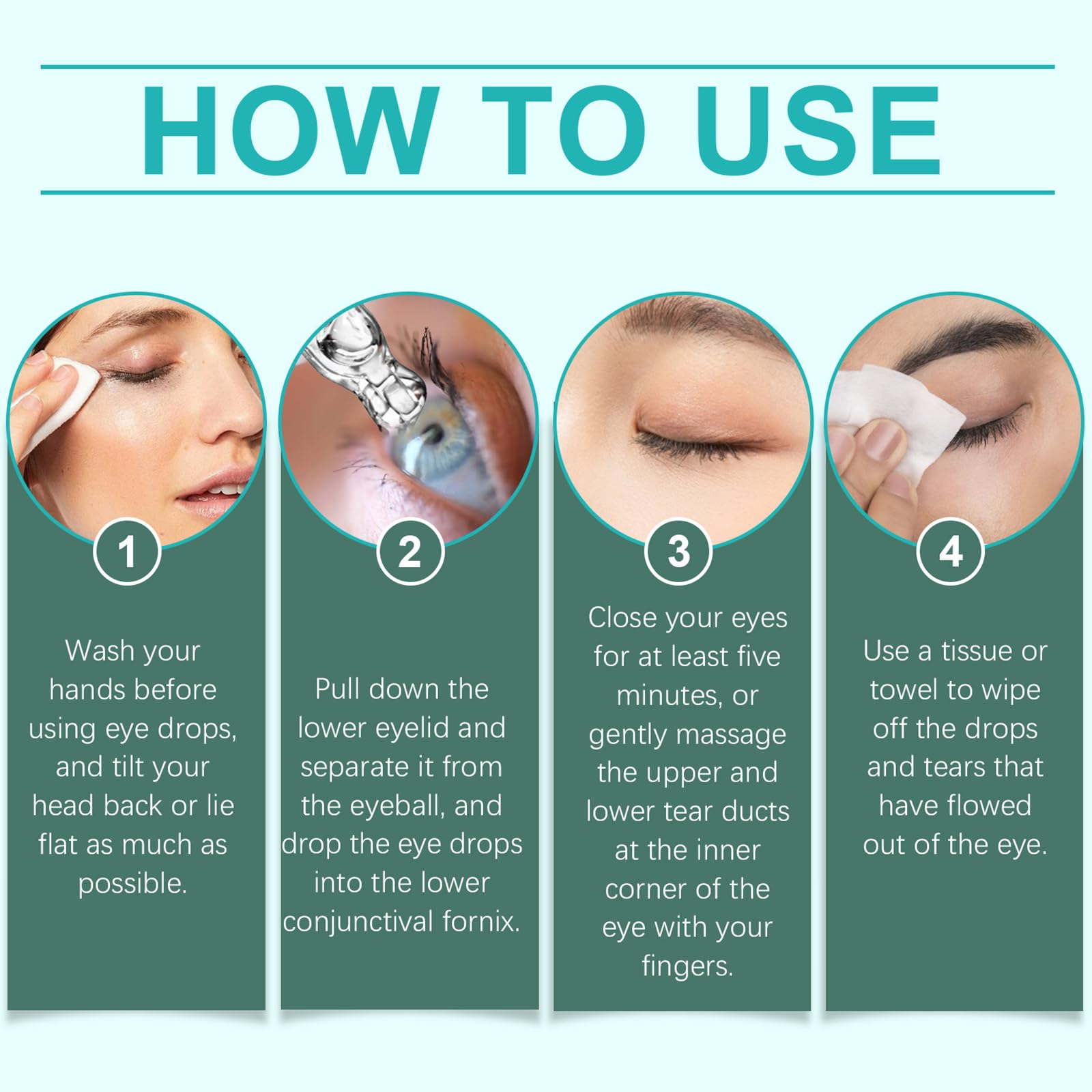 HOW TO USE

1

Wash your hands before using eye drops, and tilt your head back or lie flat as much as possible.

2

Pull down the lower eyelid and separate it from the eyeball, and drop the eye drops into the lower conjunctival fornix.

3

Close your eyes for at least five minutes, or gently massage the upper and lower tear ducts at the inner corner of the eye with your fingers.

4

Use a tissue or towel to wipe off the drops and tears that have flowed out of the eye.