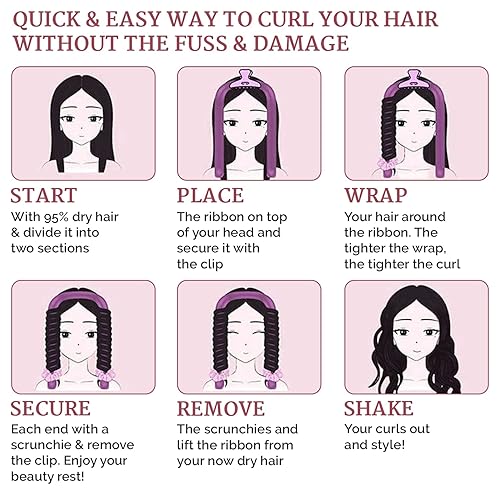 QUICK & EASY WAY TO CURL YOUR HAIR WITHOUT THE FUSS & DAMAGE

START
With 95% dry hair & divide it into two sections

PLACE
The ribbon on top of your head and secure it with the clip

WRAP
Your hair around the ribbon. The tighter the wrap, the tighter the curl

SECURE
Each end with a scrunchie & remove the clip. Enjoy your beauty rest!

REMOVE
The scrunchies and lift the ribbon from your now dry hair

SHAKE
Your curls out and style!