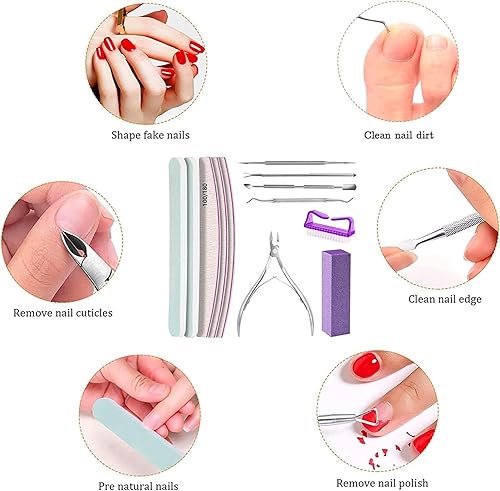 Shape fake nails

Clean nail dirt

100/180

Remove nail cuticles

Clean nail edge

Pre natural nails

Remove nail polish