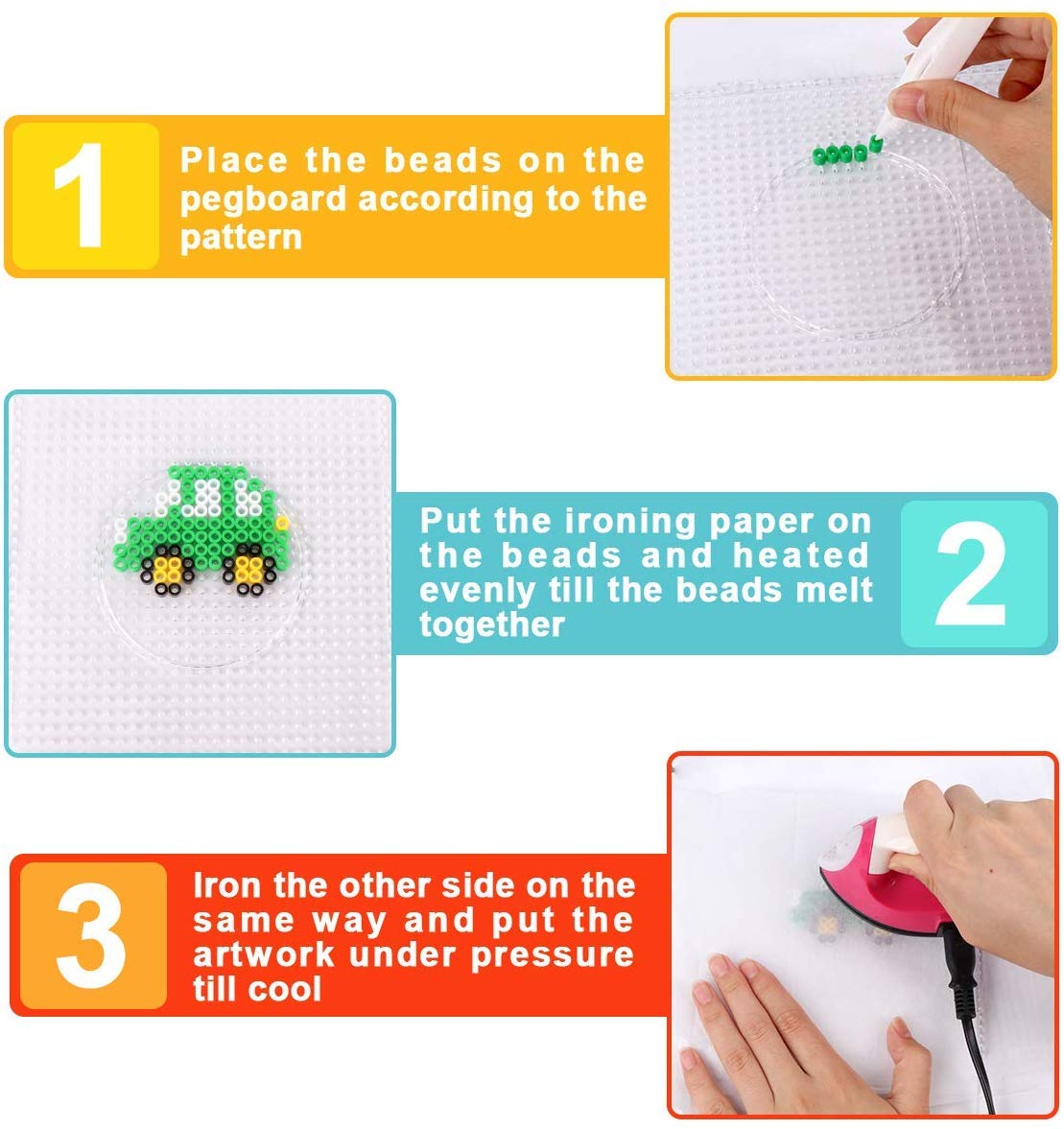 1

Place the beads on the pegboard according to the pattern

Put the ironing paper on the beads and heated evenly till the beads melt together

2

3

Iron the other side on the same way and put the artwork under pressure till cool