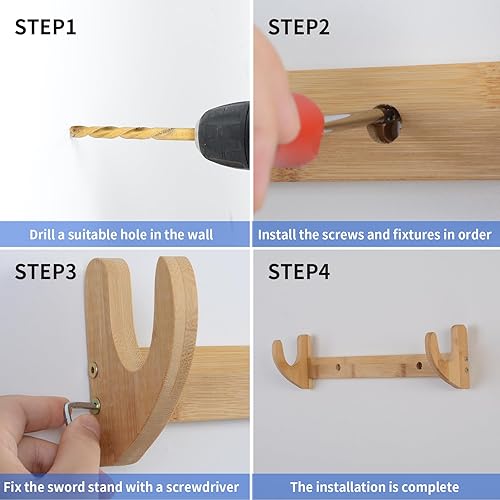 STEP1

Drill a suitable hole in the wall

STEP2

Install the screws and fixtures in order

STEP3

Fix the sword stand with a screwdriver

STEP4

The installation is complete