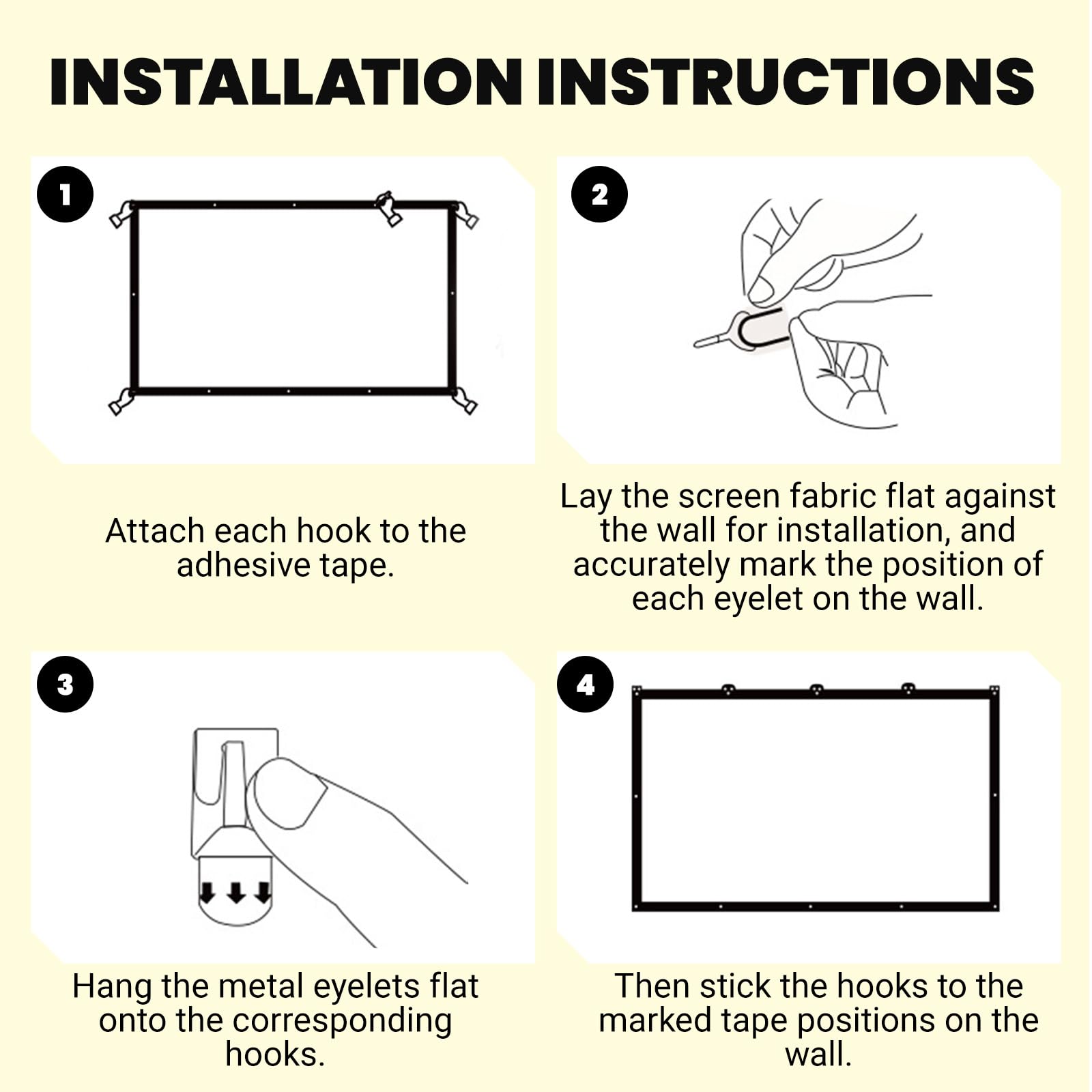 INSTALLATION INSTRUCTIONS

1

Attach each hook to the adhesive tape.

2

Lay the screen fabric flat against the wall for installation, and accurately mark the position of each eyelet on the wall.

3

Hang the metal eyelets flat onto the corresponding hooks.

4

Then stick the hooks to the marked tape positions on the wall.