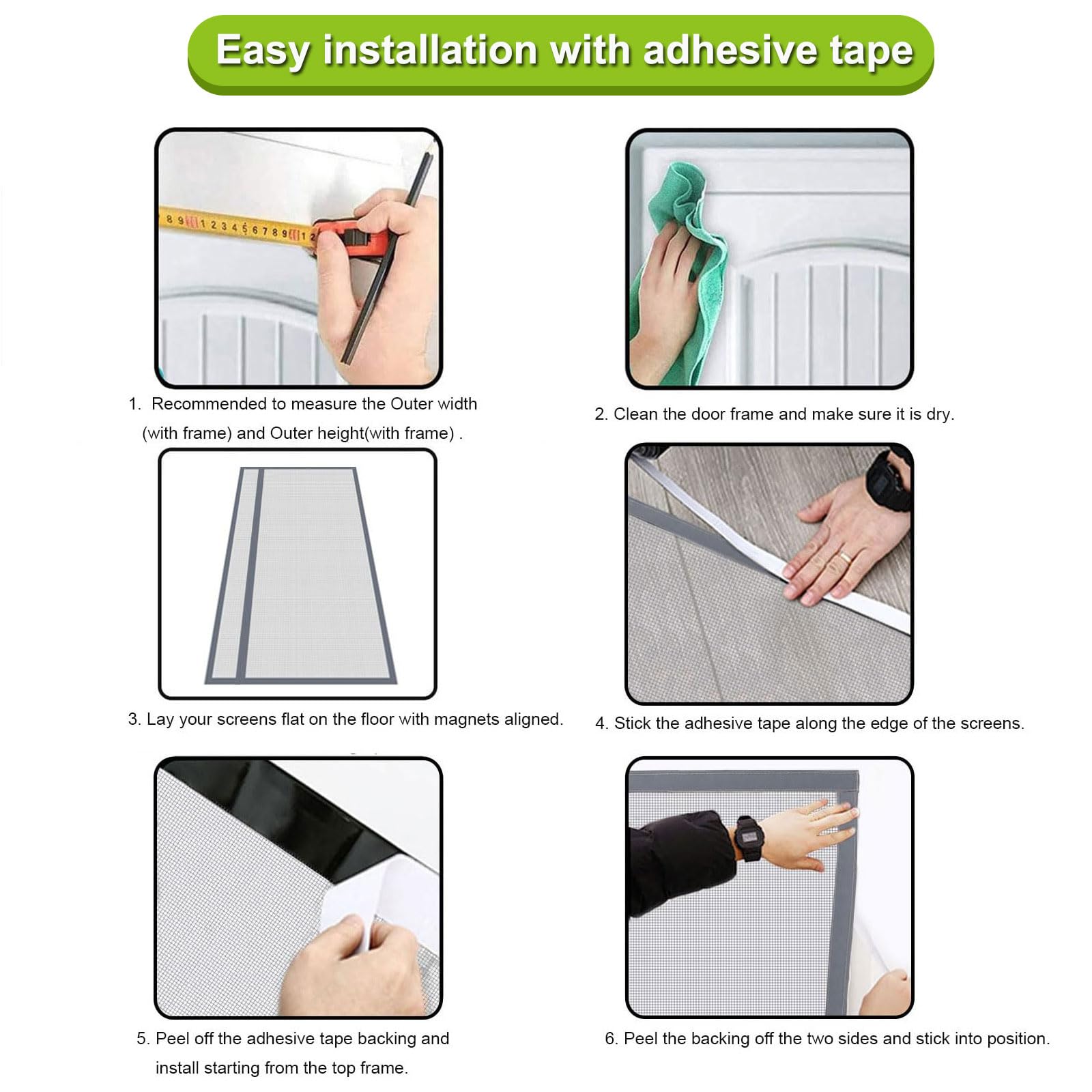 Easy installation with adhesive tape

8 9 1 2 3 4 5 6 7 8 9 1 2

1. Recommended to measure the Outer width (with frame) and Outer height(with frame) .

2. Clean the door frame and make sure it is dry.

3. Lay your screens flat on the floor with magnets aligned.

4. Stick the adhesive tape along the edge of the screens.

5. Peel off the adhesive tape backing and install starting from the top frame.

6. Peel the backing off the two sides and stick into position.