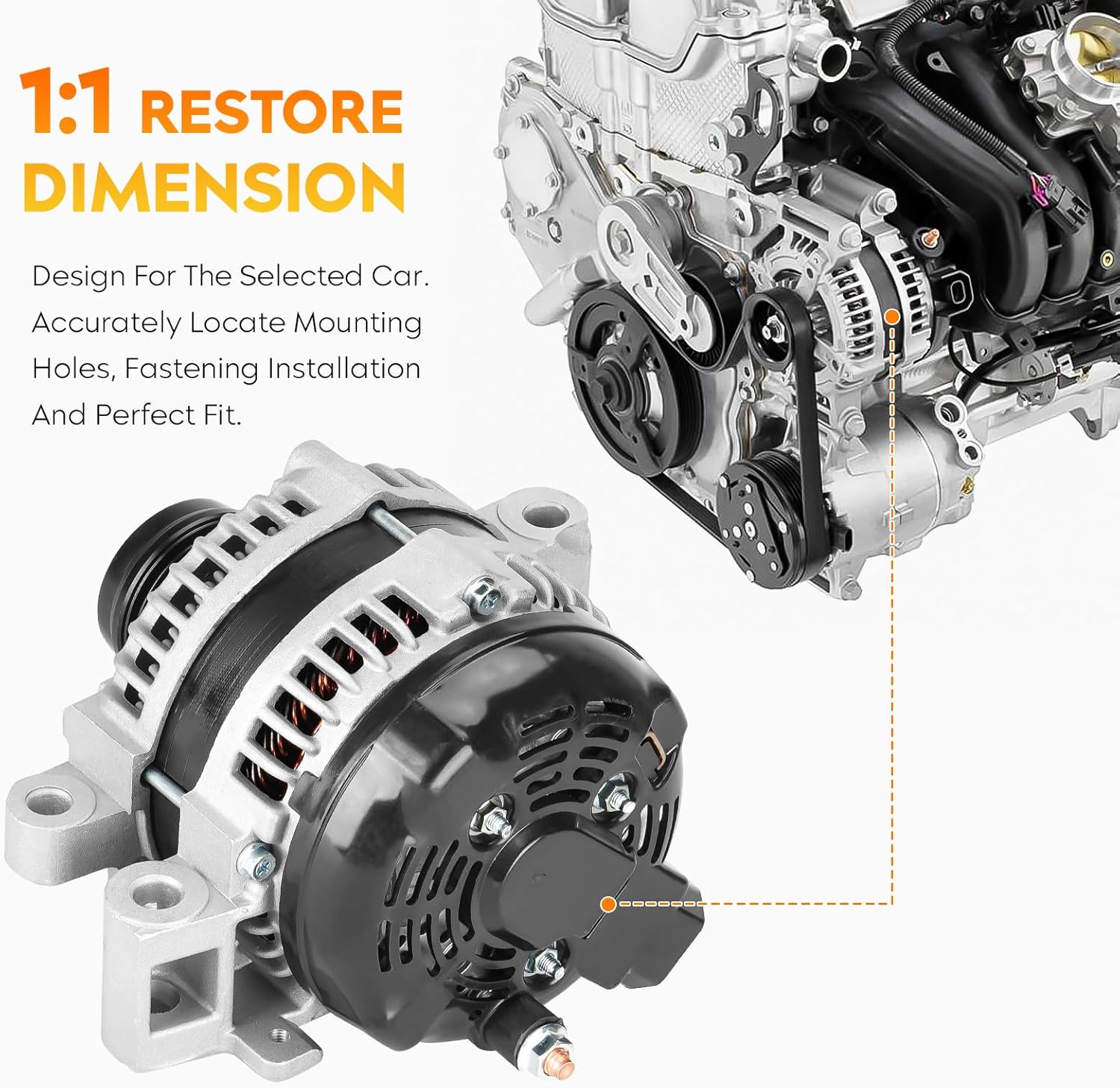 1:1 RESTORE DIMENSION

Design For The Selected Car. Accurately Locate Mounting Holes, Fastening Installation And Perfect Fit.