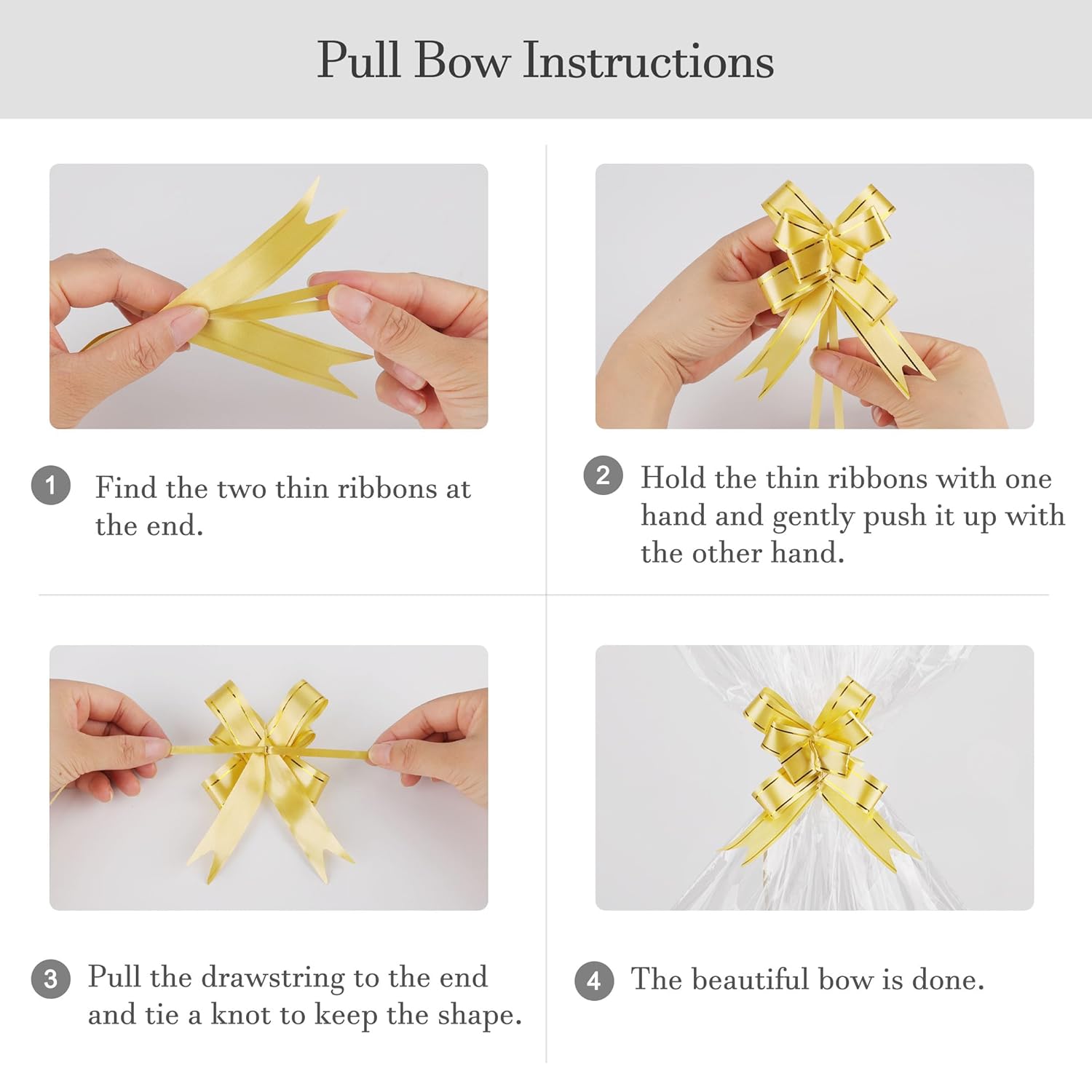 Pull Bow Instructions

1 Find the two thin ribbons at the end.

2 Hold the thin ribbons with one hand and gently push it up with the other hand.

3 Pull the drawstring to the end and tie a knot to keep the shape.

4 The beautiful bow is done.