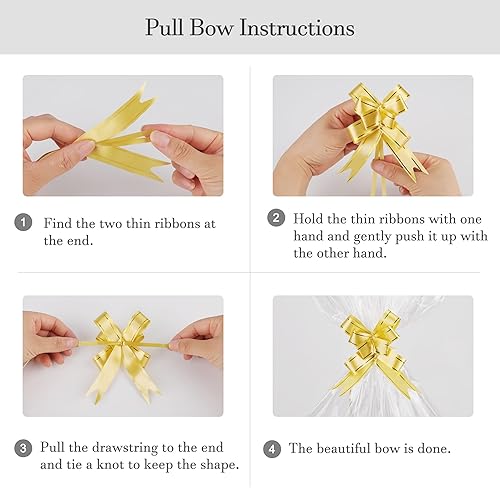 Pull Bow Instructions

1 Find the two thin ribbons at the end.

2 Hold the thin ribbons with one hand and gently push it up with the other hand.

3 Pull the drawstring to the end and tie a knot to keep the shape.

4 The beautiful bow is done.