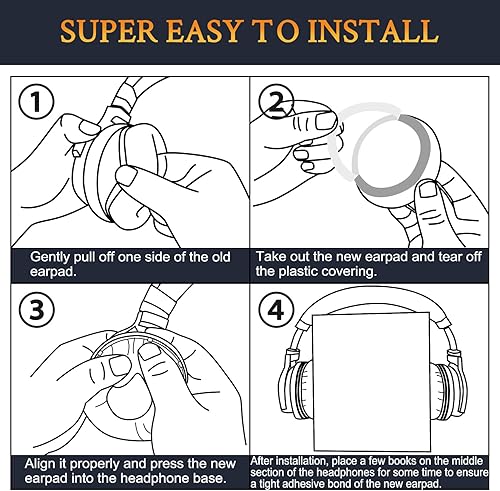 SUPER EASY TO INSTALL

1

Gently pull off one side of the old earpad.

2

Take out the new earpad and tear off the plastic covering.

3

Align it properly and press the new earpad into the headphone base.

4

After installation, place a few books on the middle section of the headphones for some time to ensure a tight adhesive bond of the new earpad.