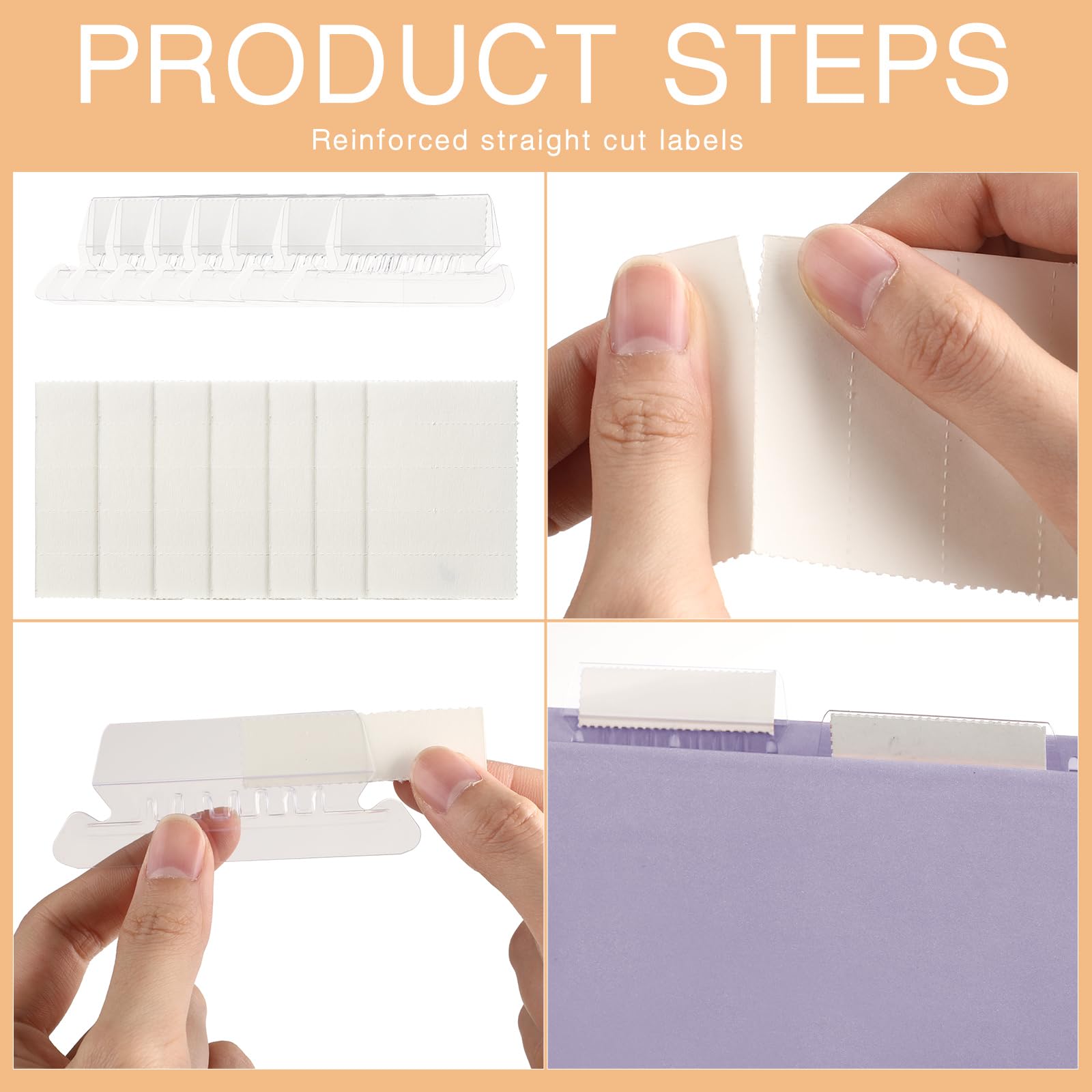 PRODUCT STEPS

Reinforced straight cut labels