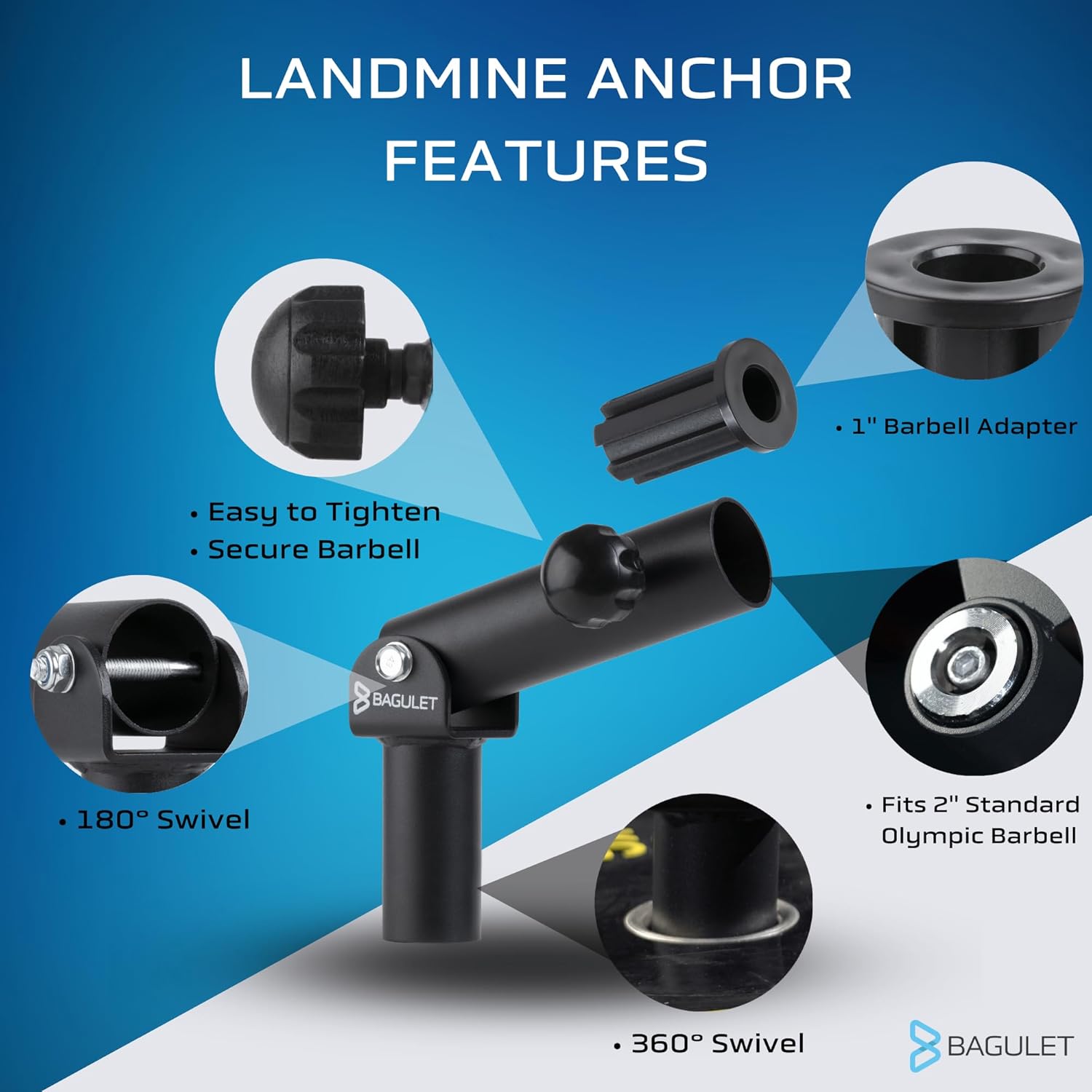 LANDMINE ANCHOR FEATURES

• 1" Barbell Adapter

• Easy to Tighten
• Secure Barbell

BAGULET

• 180° Swivel

• Fits 2" Standard Olympic Barbell

• 360° Swivel

BAGULET