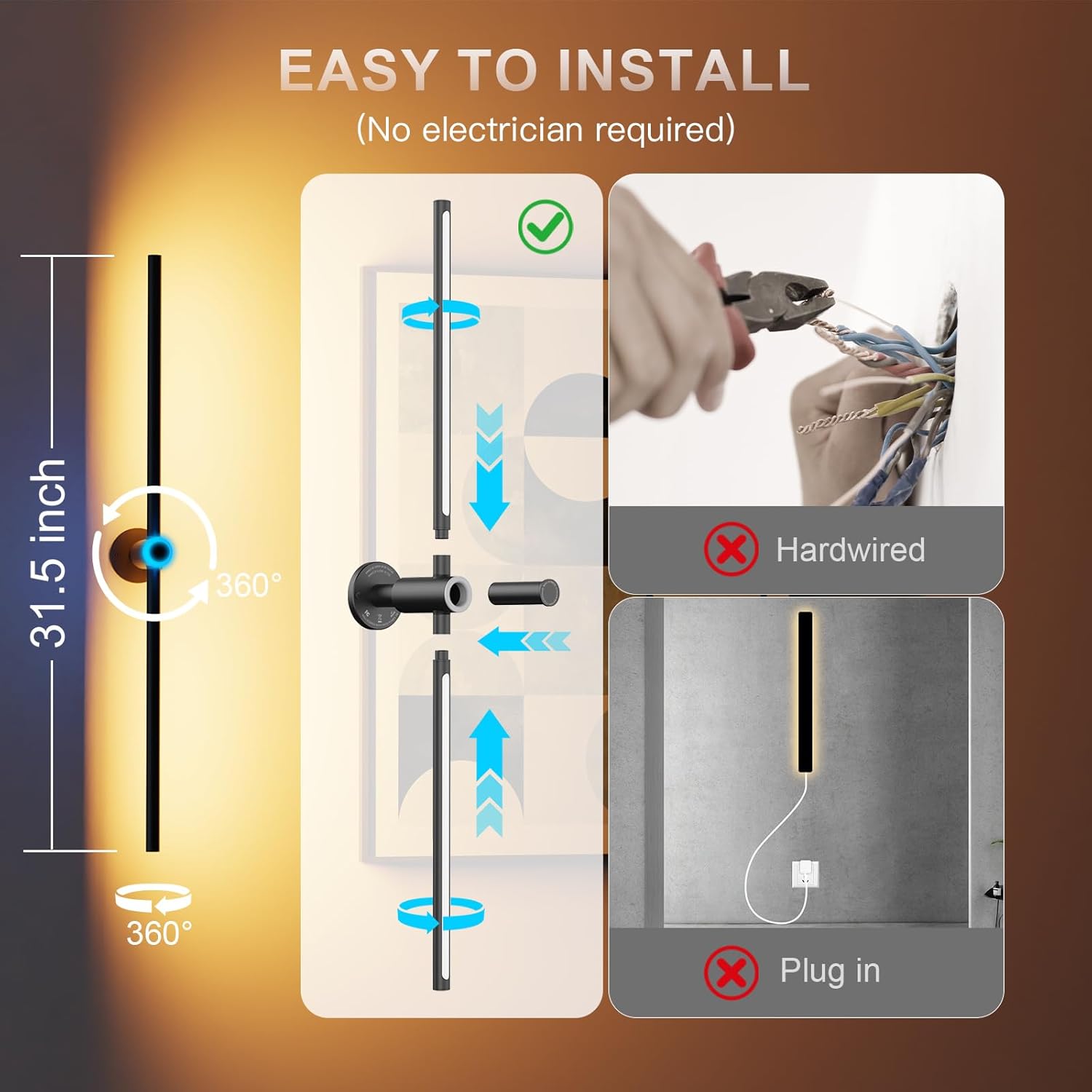 EASY TO INSTALL
(No electrician required)

31.5 inch

360°

360°

Hardwired

Plug in